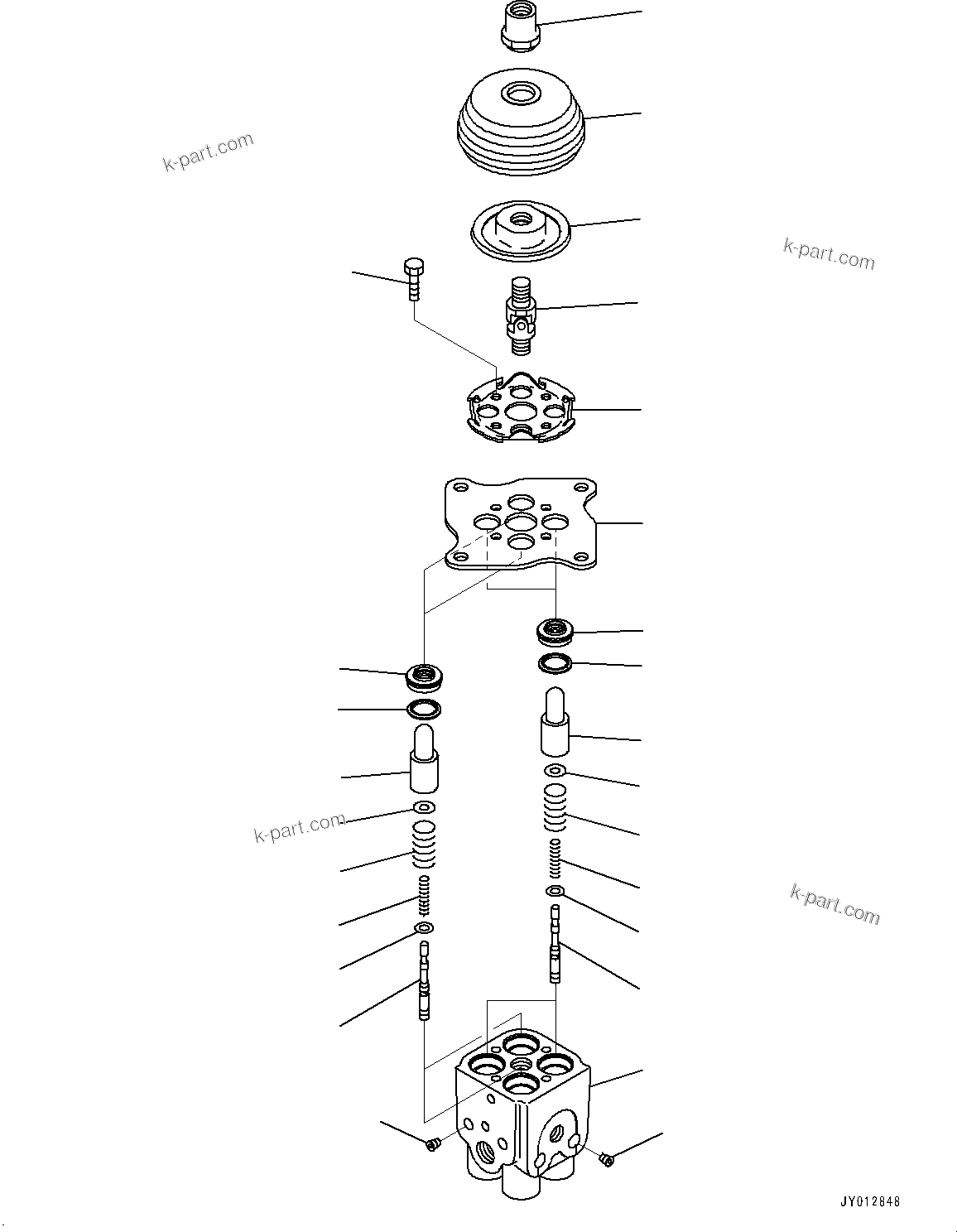 k-part.com

k-part.com

k-part.com

k-part.com

JY012848