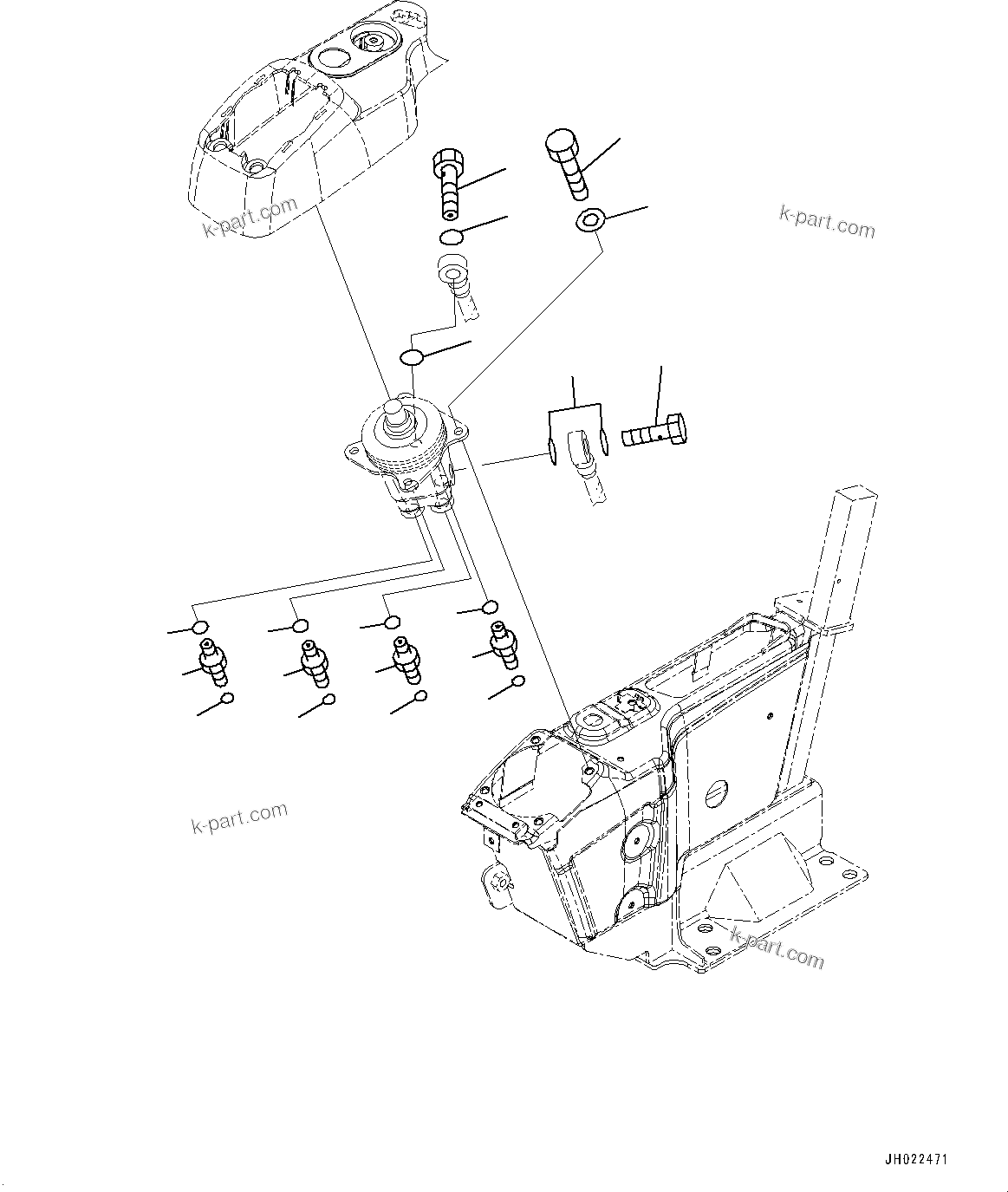 k-part.com

k-part.com

k-part.com

k-part.com

JH022471