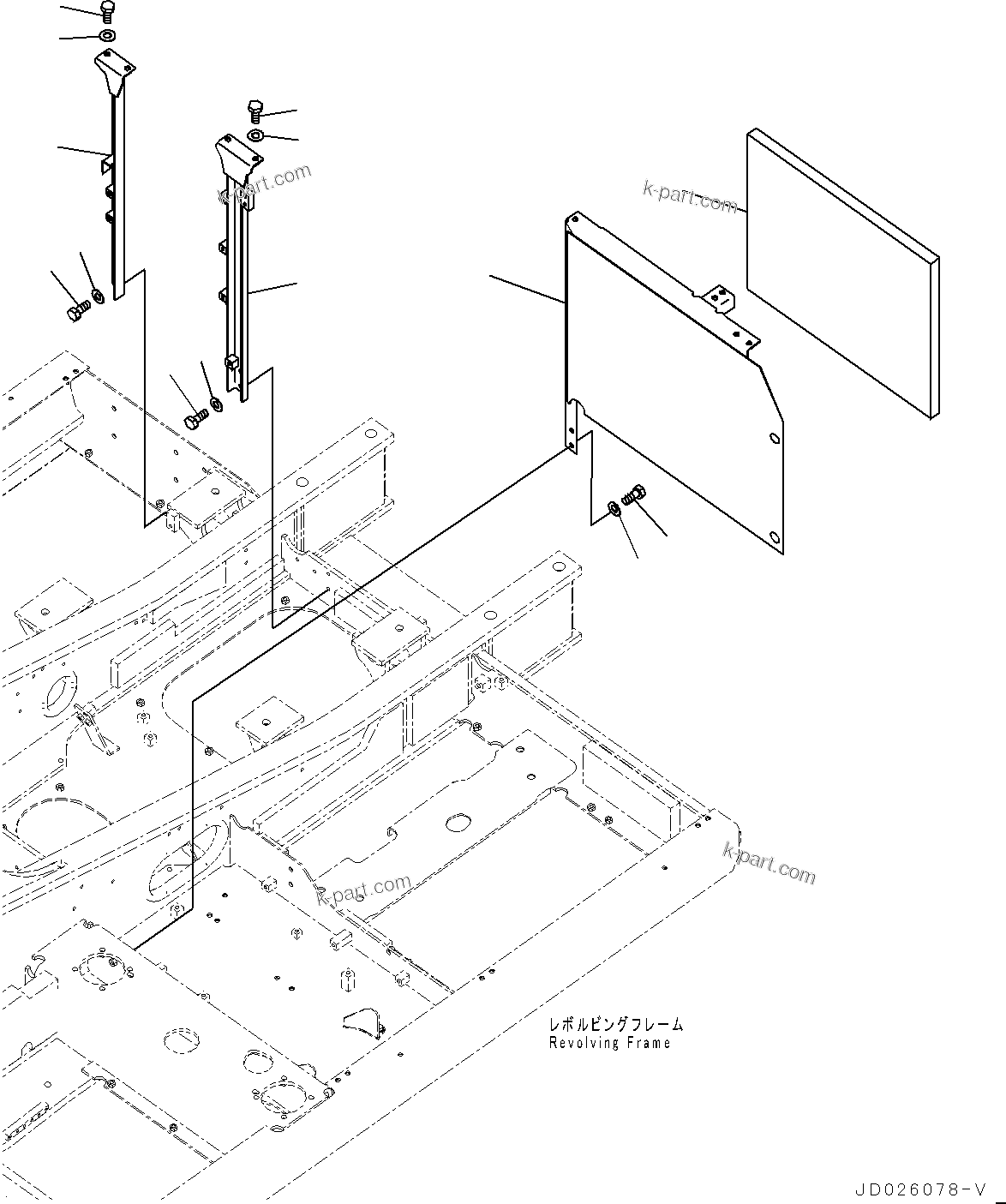 k-part.com

k-part.com

k-part.com

k-part.com

レボルビングフレーム
Revolving Frame

JD026078-V