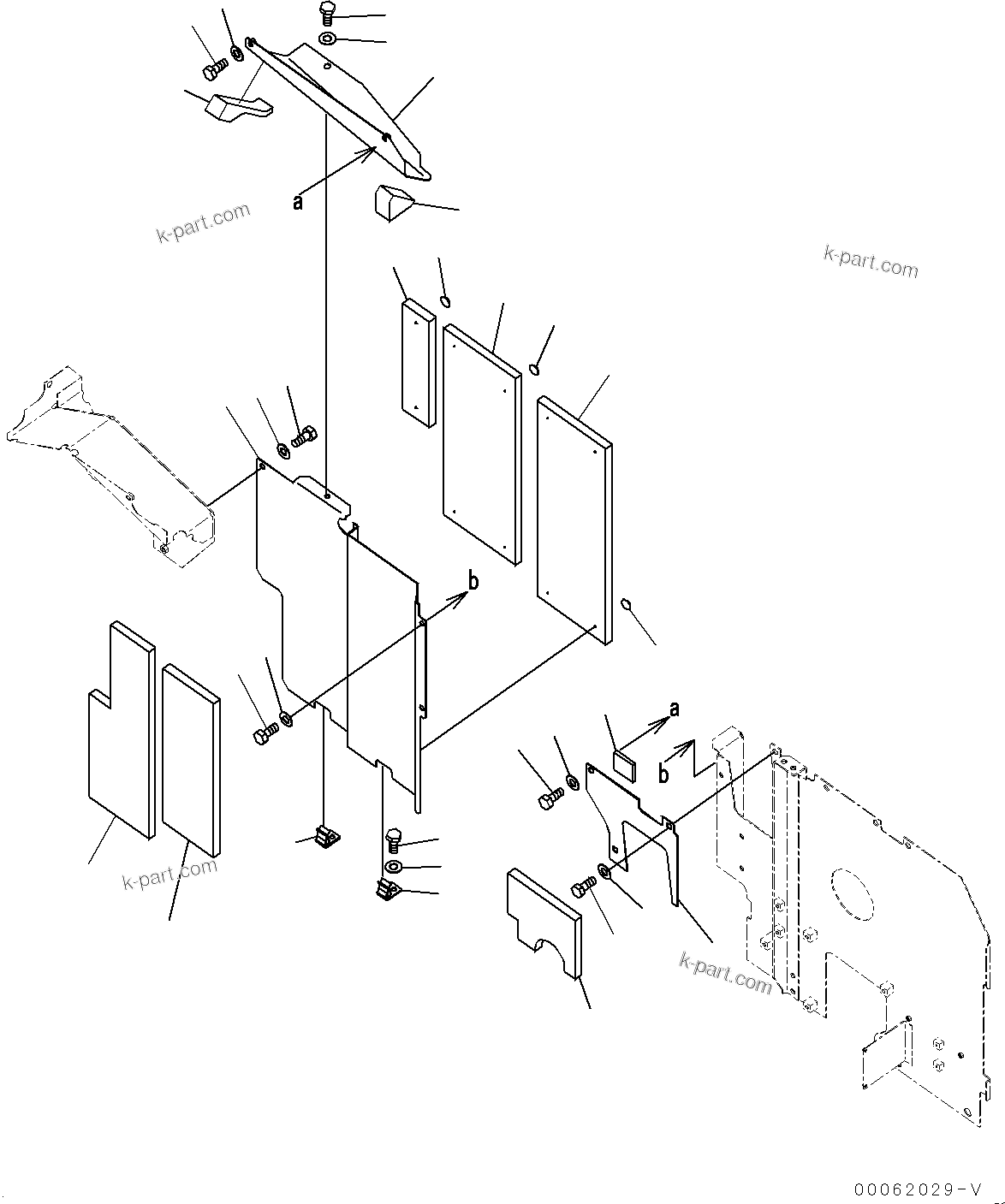 a
k-part.com
k-part.com
b
a
b
k-part.com
k-part.com
00062029-V