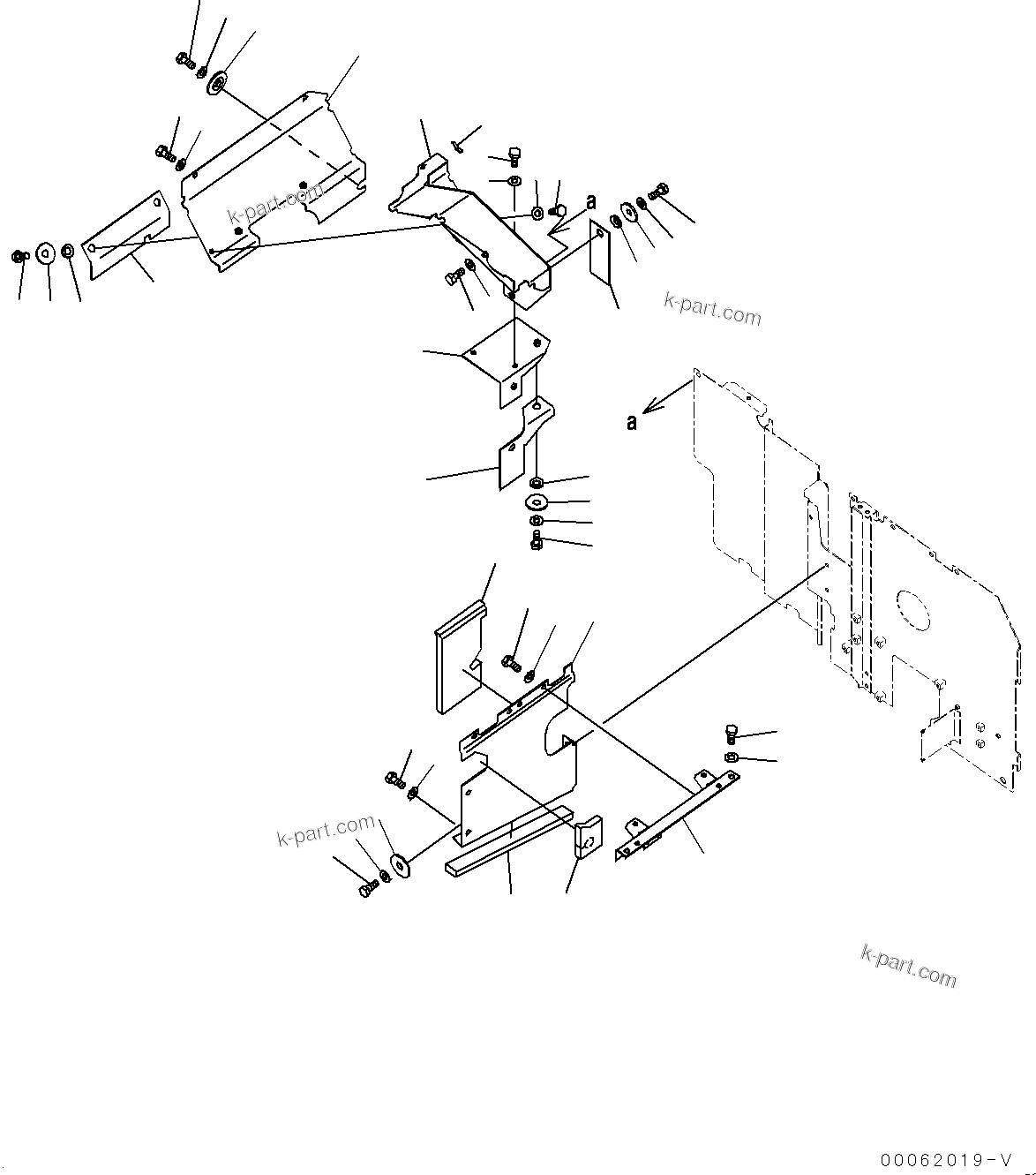 k-part.com

a

k-part.com

a

k-part.com

k-part.com

00062019-V