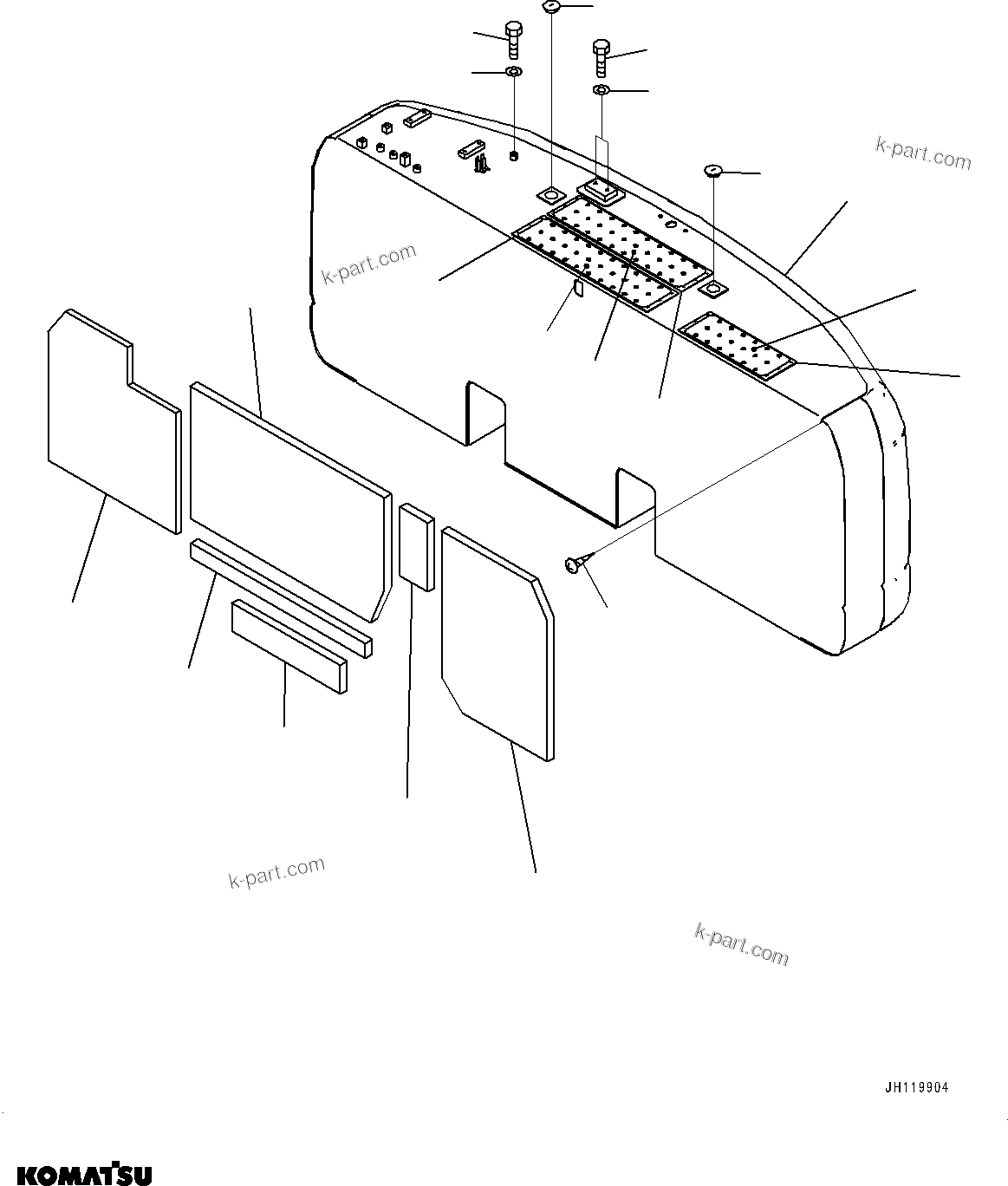 k-part.com

k-part.com

k-part.com

k-part.com

JH119904

KOMATSU