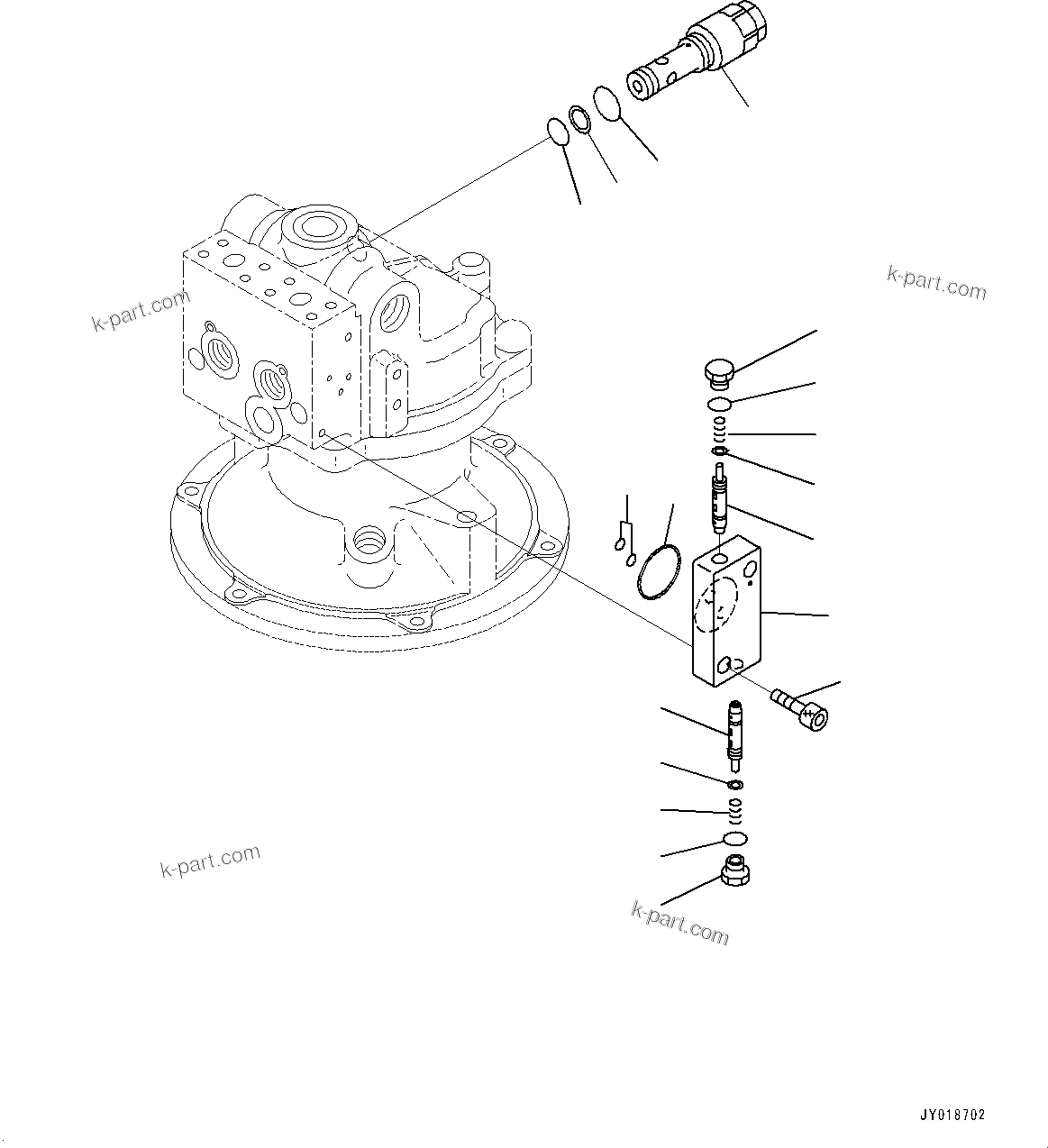 k-part.com

k-part.com

k-part.com

k-part.com

JY018702