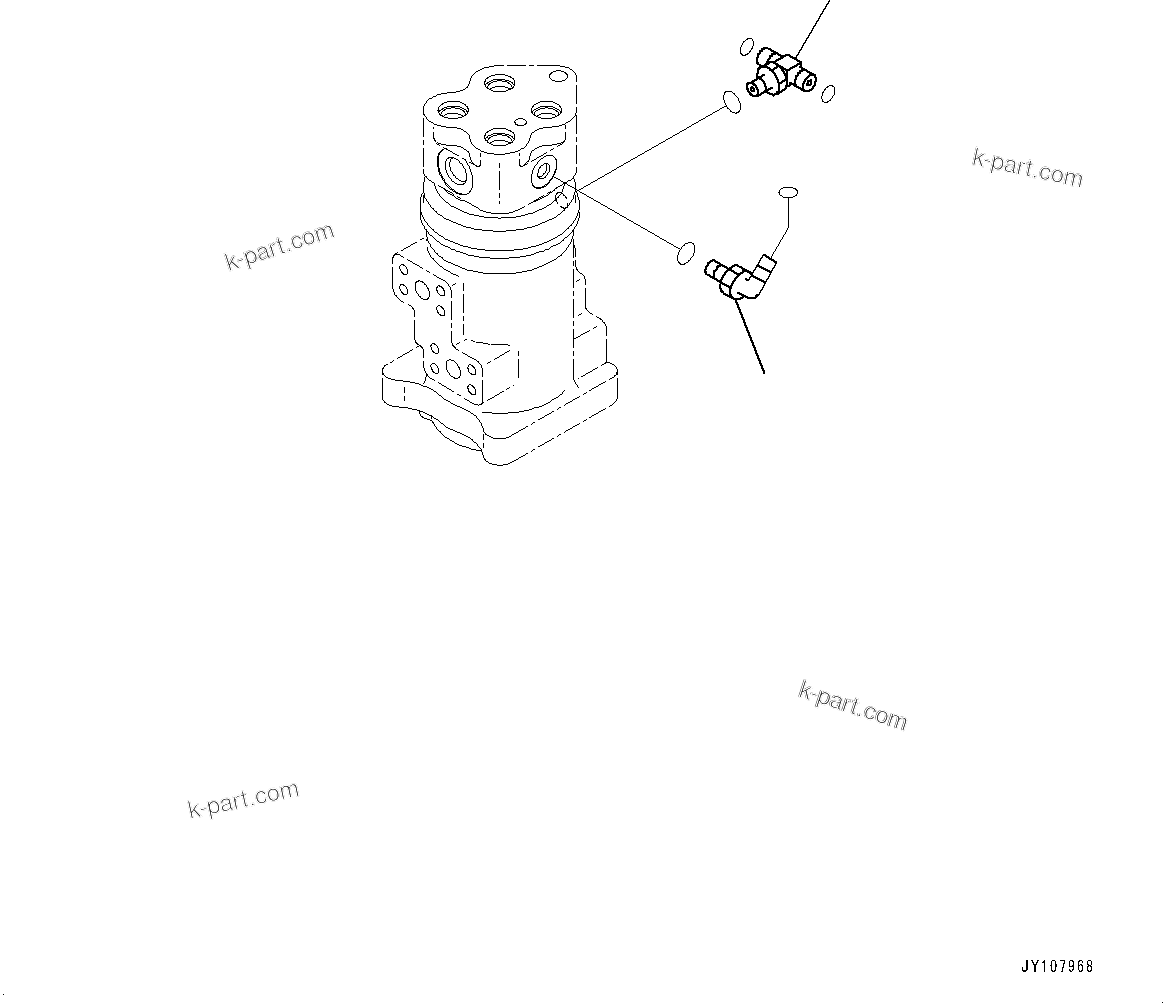 k-part.com

k-part.com

k-part.com

k-part.com

JY107968