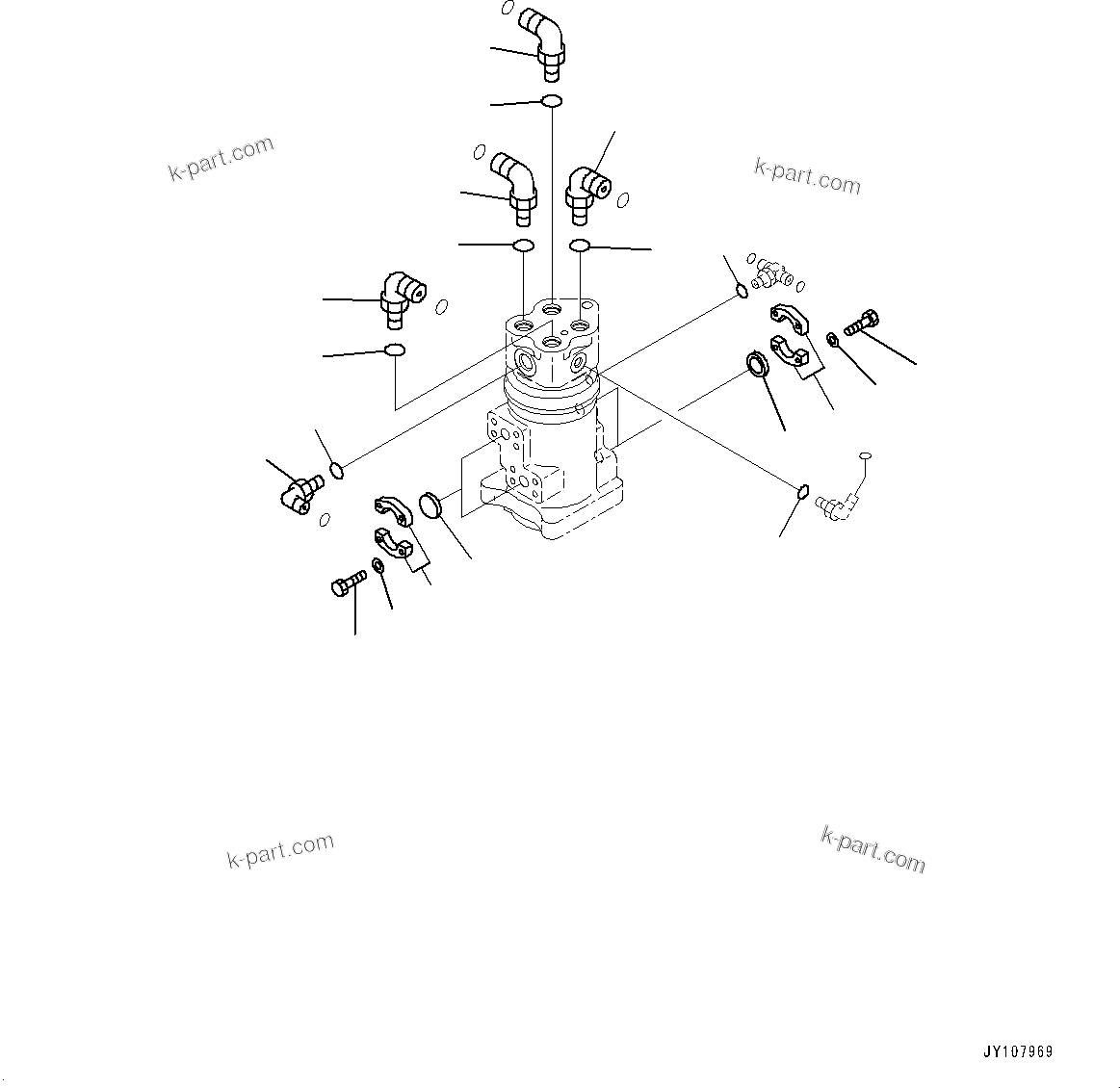 k-part.com

k-part.com

k-part.com

k-part.com

JY107969