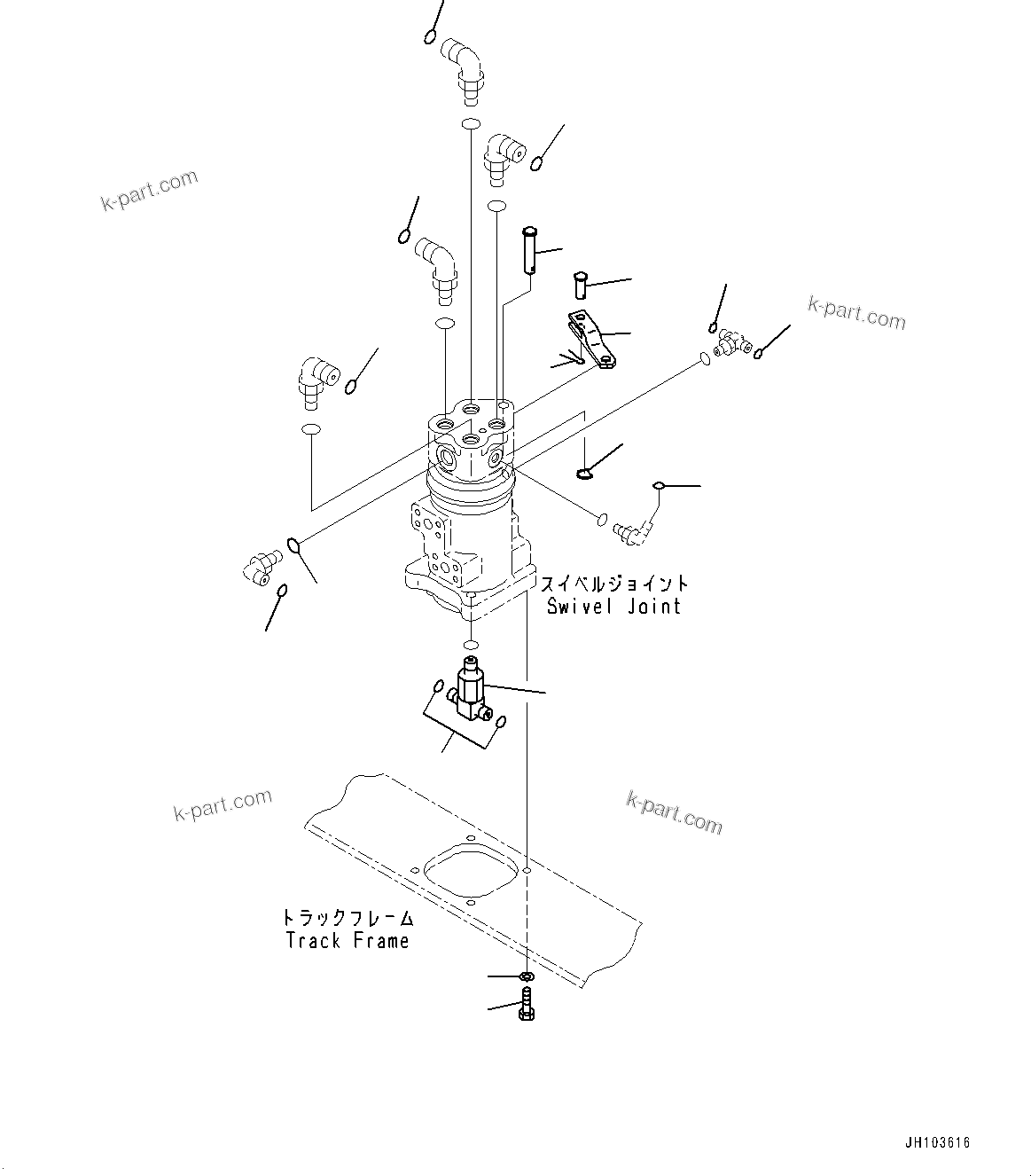 k-part.com

k-part.com

スイベルジョイント
Swivel Joint

k-part.com

k-part.com

トラックフレーム
Track Frame

JH103616