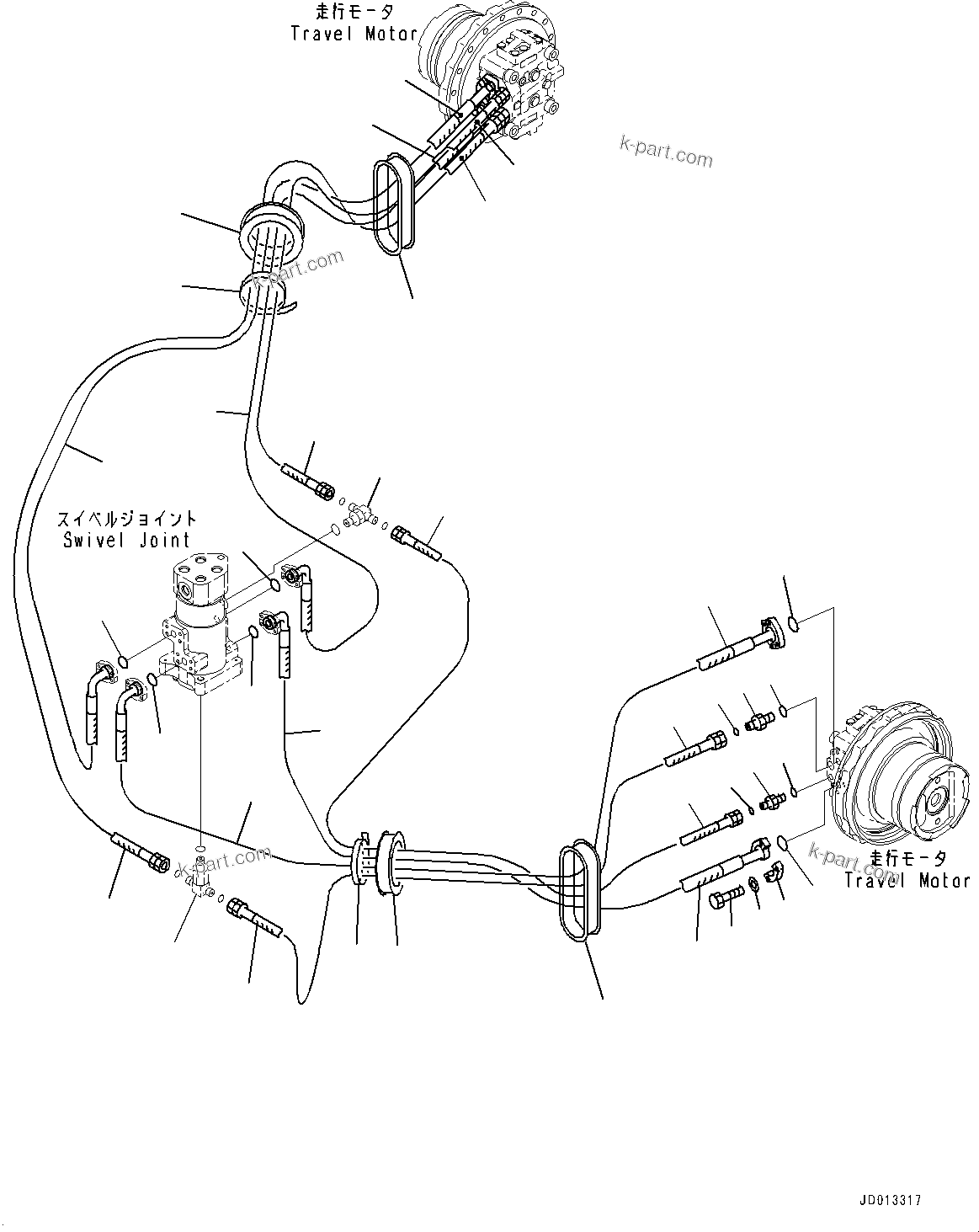 走行モータ
Travel Motor

k-part.com

k-part.com

スイベルジョイント
Swivel Joint

k-part.com

k-part.com

走行モータ
Travel Motor

JD013317