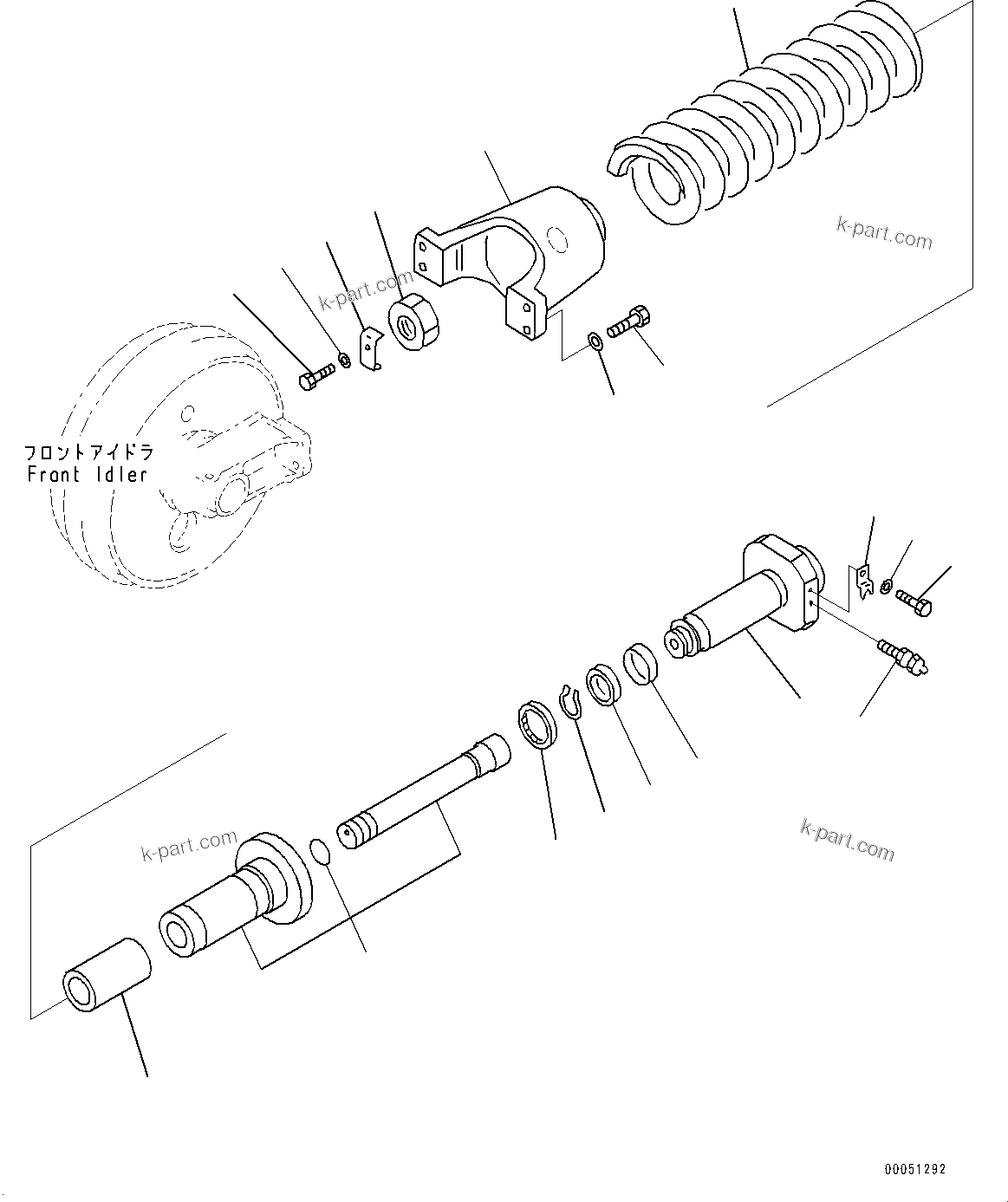 k-part.com

k-part.com

フロントアイドラ
Front Idler

k-part.com

k-part.com

00051292