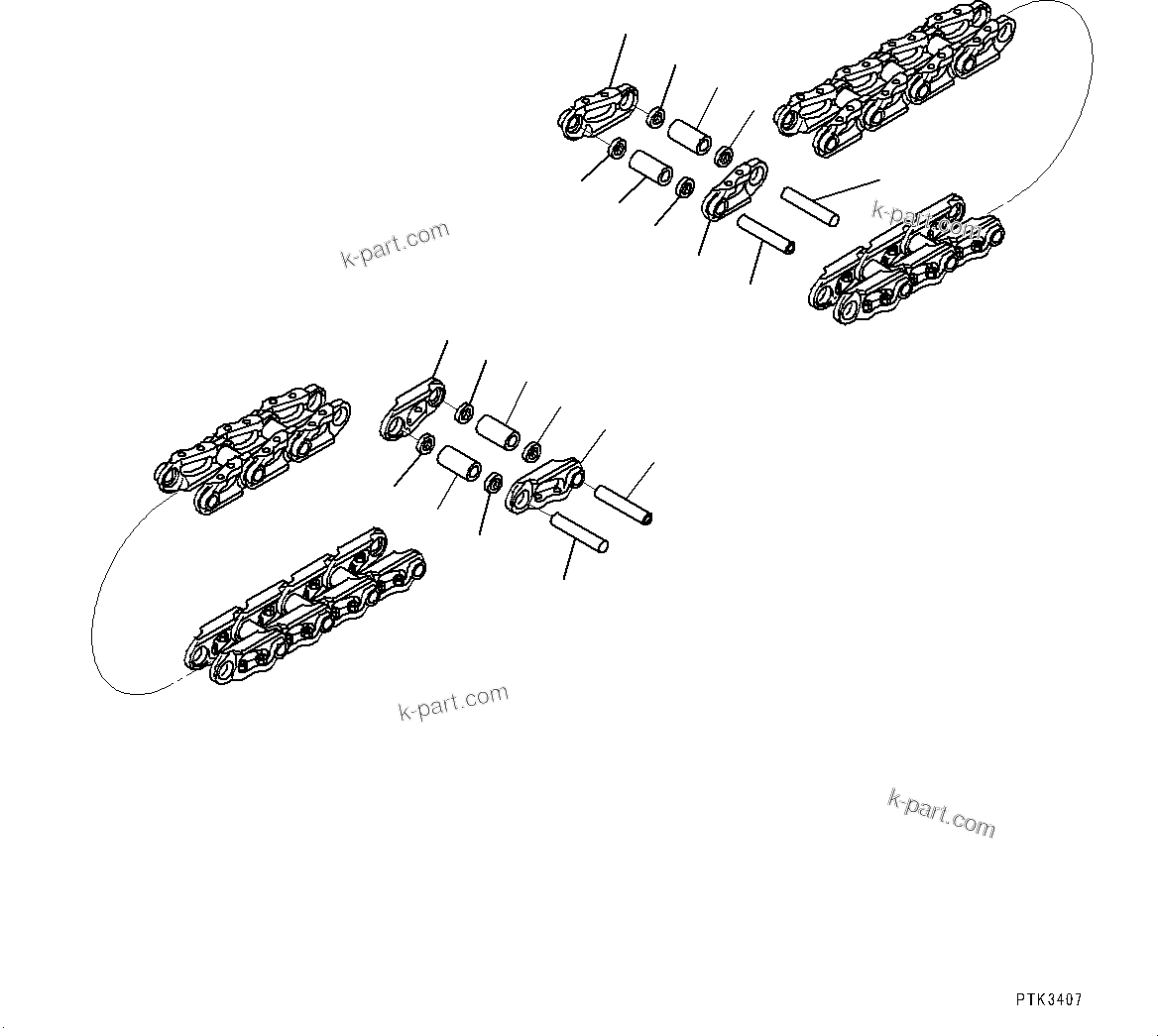 k-part.com

k-part.com

k-part.com

k-part.com

PTK3407