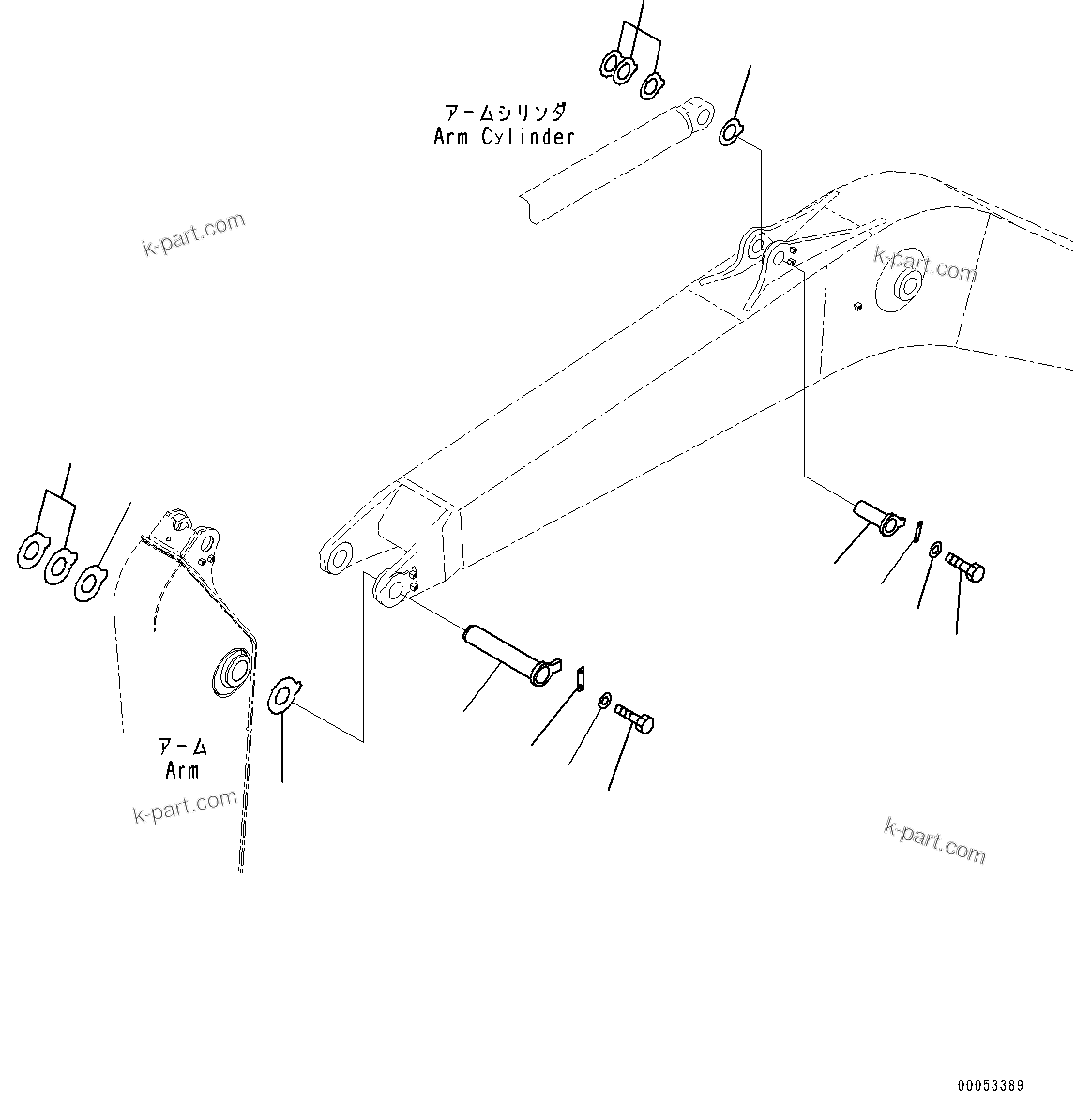 アームシリンダ
Arm Cylinder

k-part.com

k-part.com

アーム
Arm

k-part.com

k-part.com

00053389