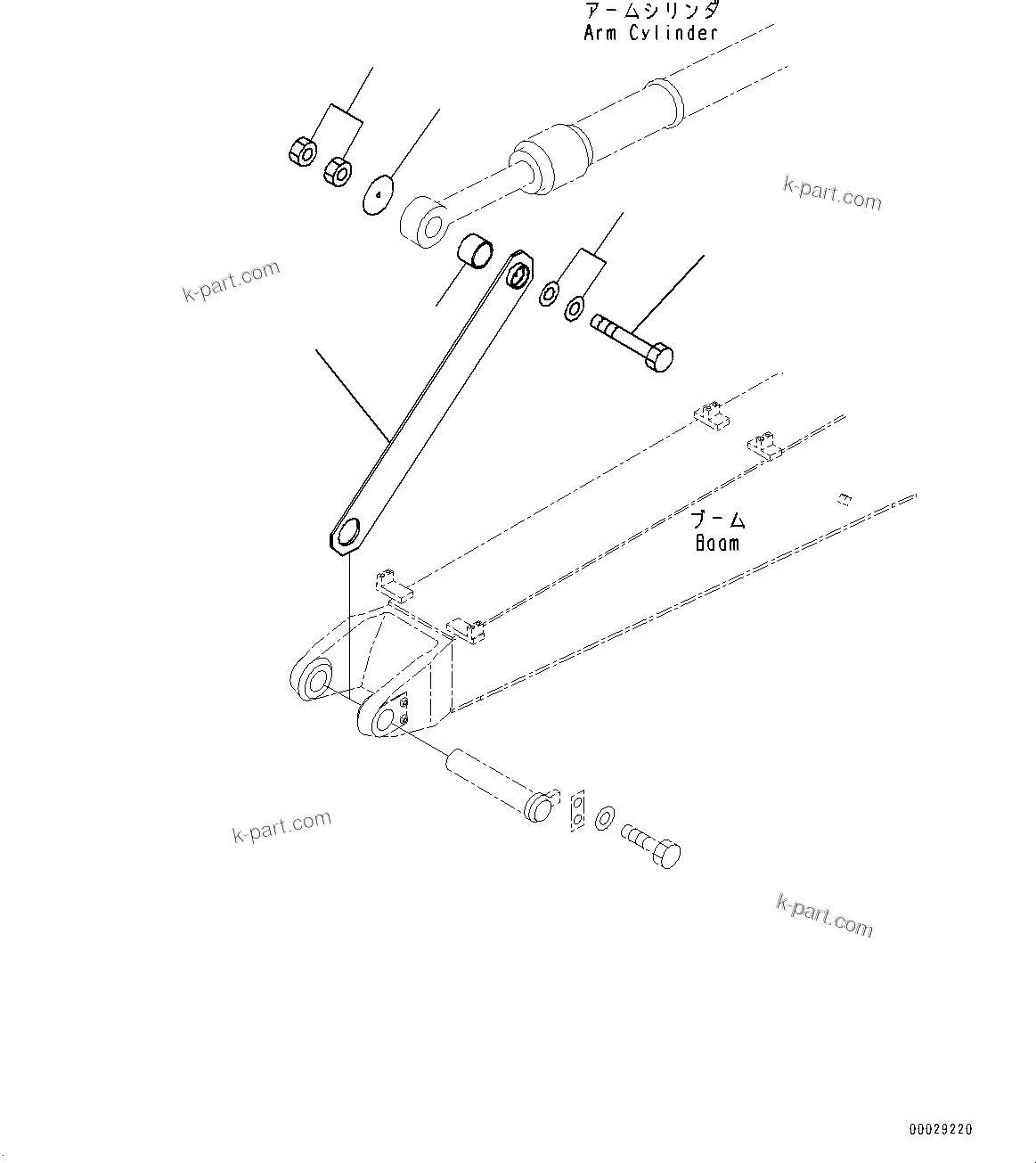 アームシリンダ
Arm Cylinder

k-part.com

k-part.com

ブーム
Boom

k-part.com

k-part.com

00029220