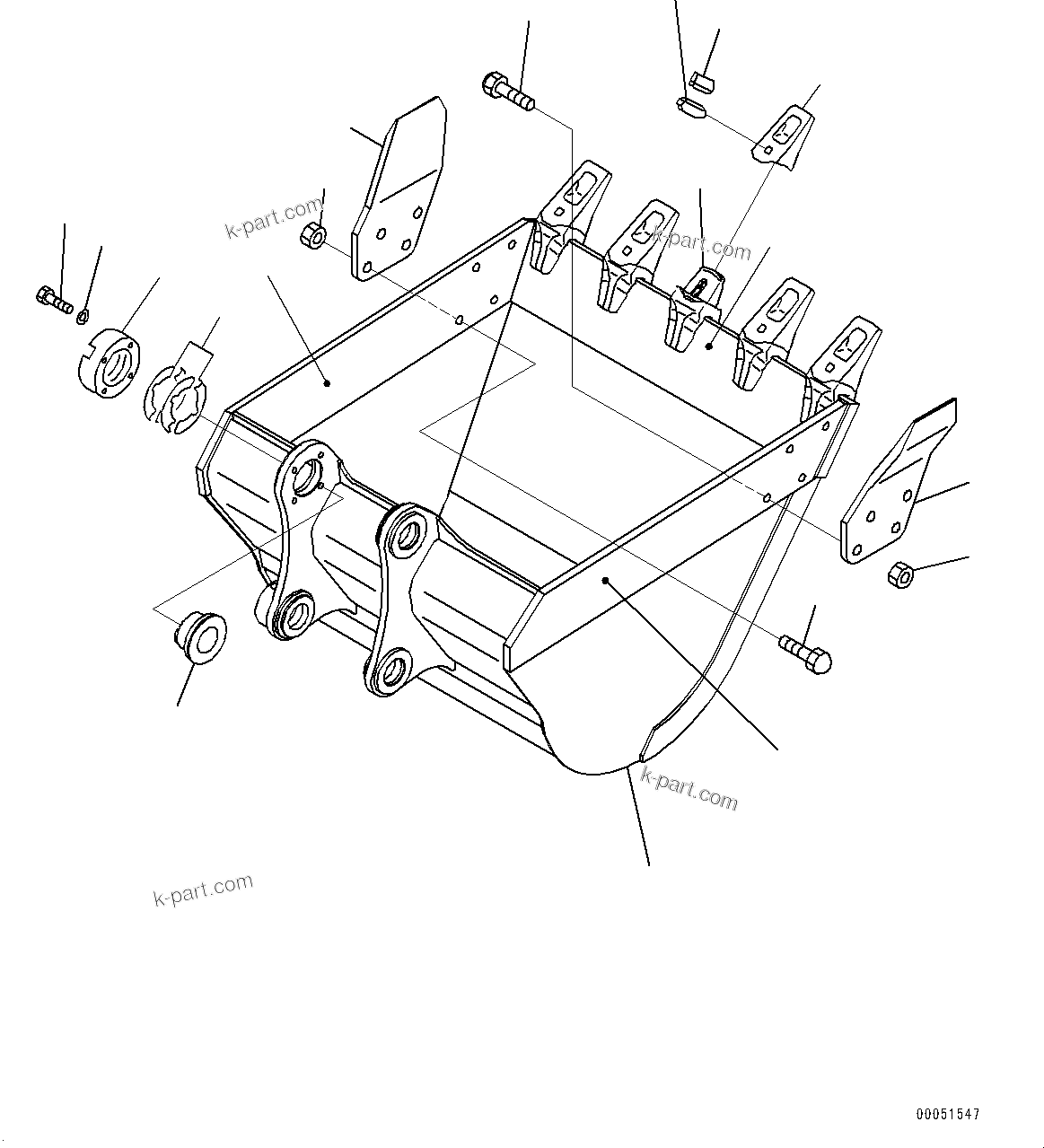 k-part.com

k-part.com

k-part.com

k-part.com

00051547