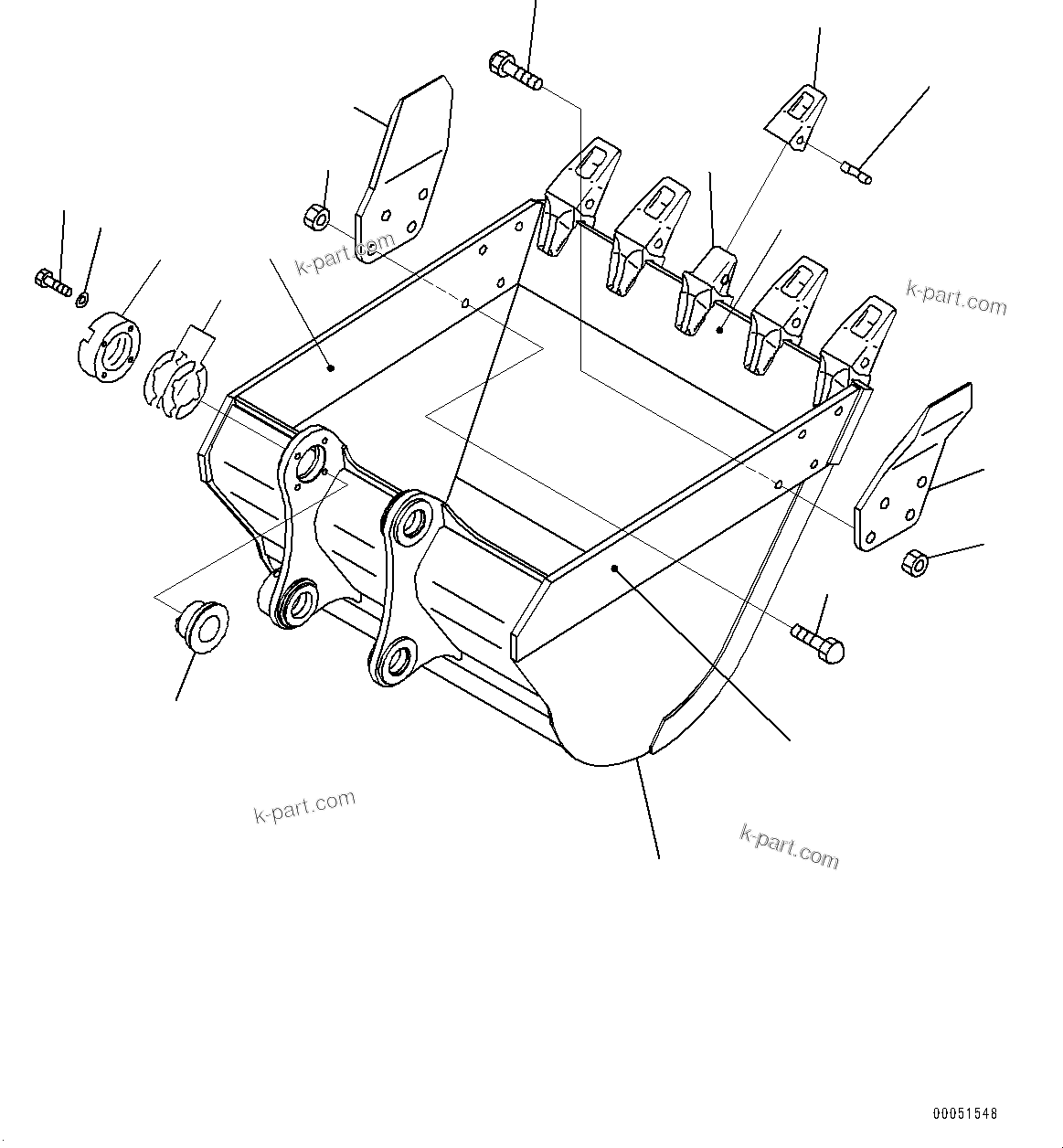 k-part.com
k-part.com
k-part.com
k-part.com
00051548