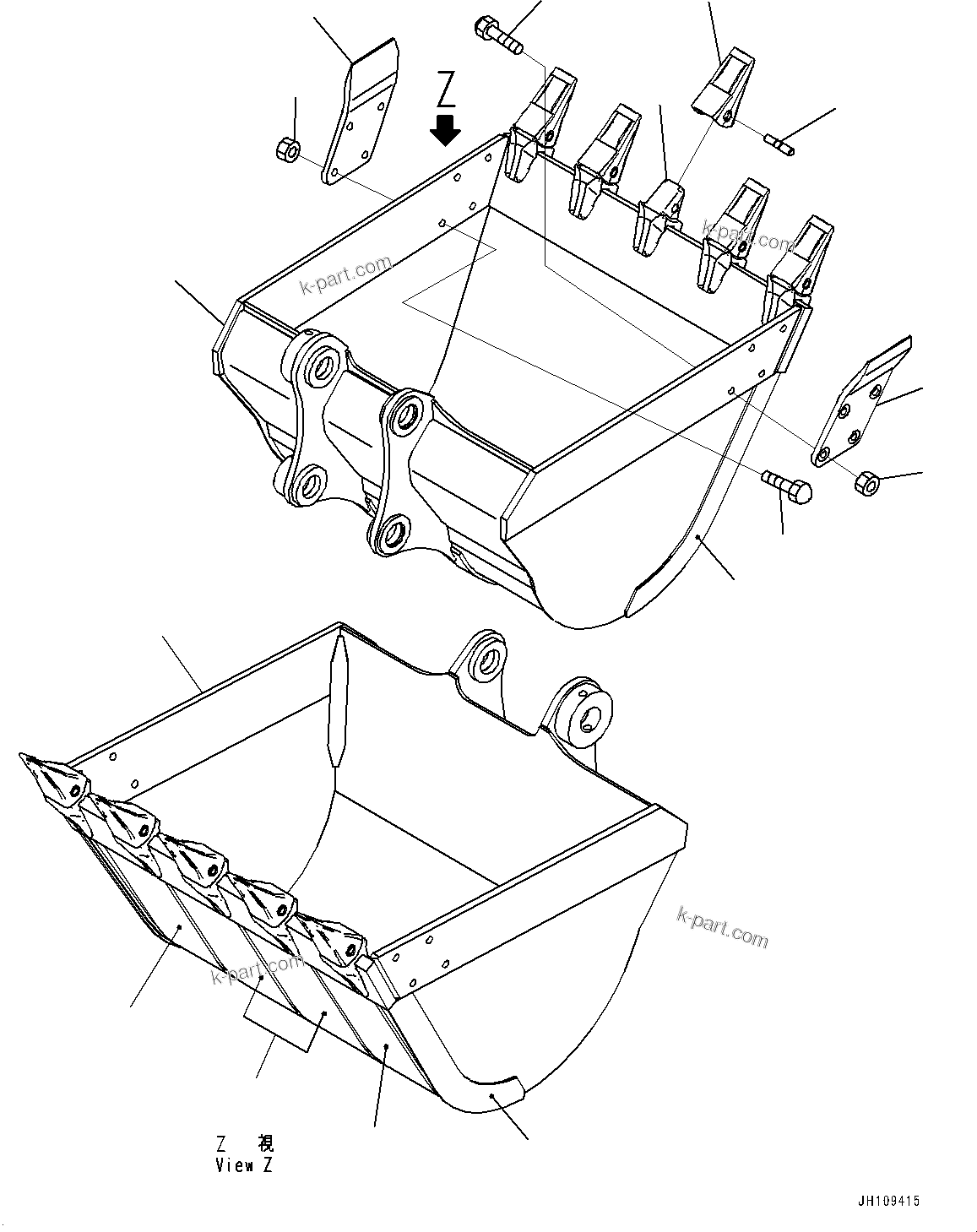 Z

k-part.com

k-part.com

k-part.com

k-part.com

Z 視
View Z

JH109415