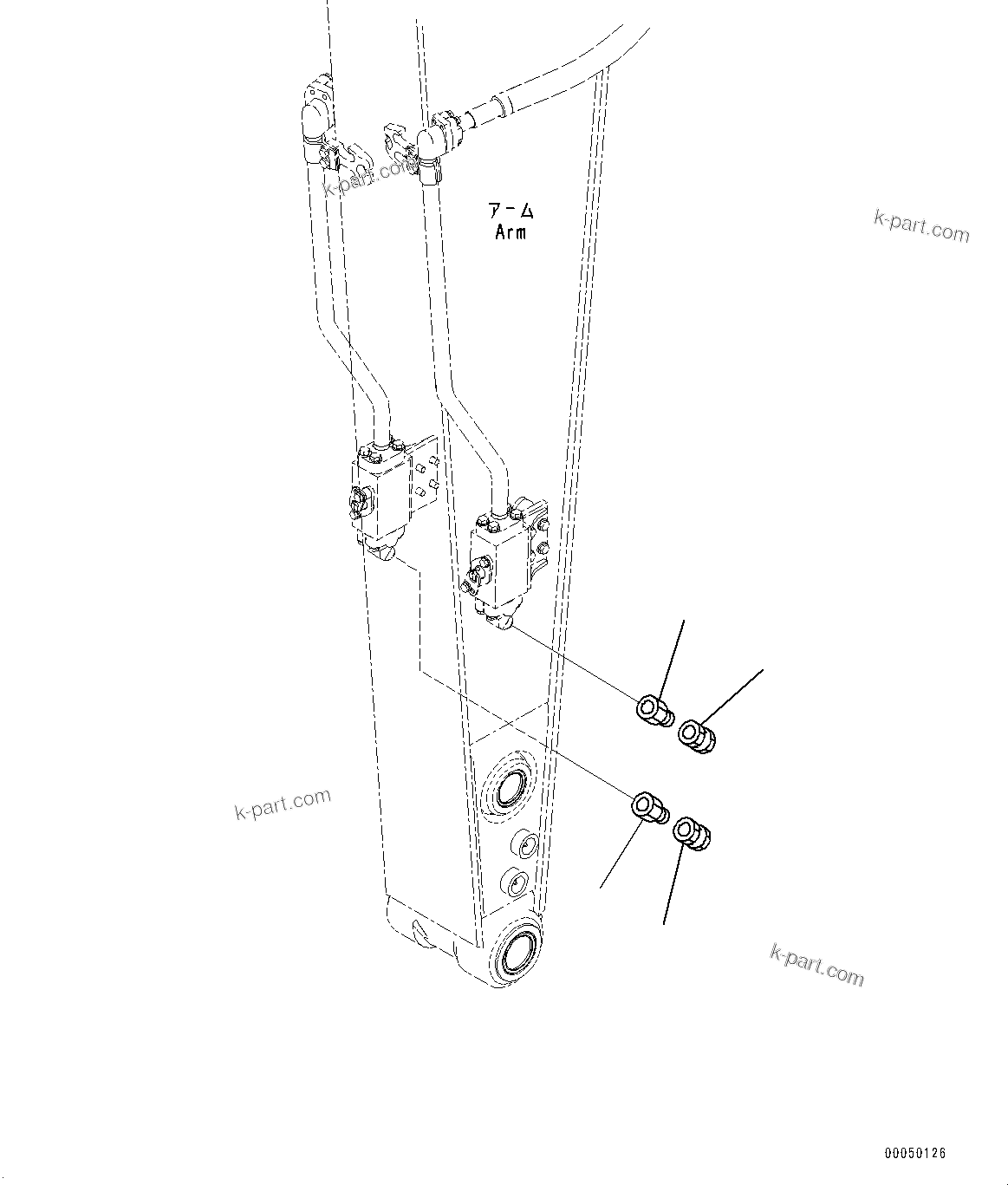 k-part.com

アーム
Arm

k-part.com

k-part.com

k-part.com

00050126