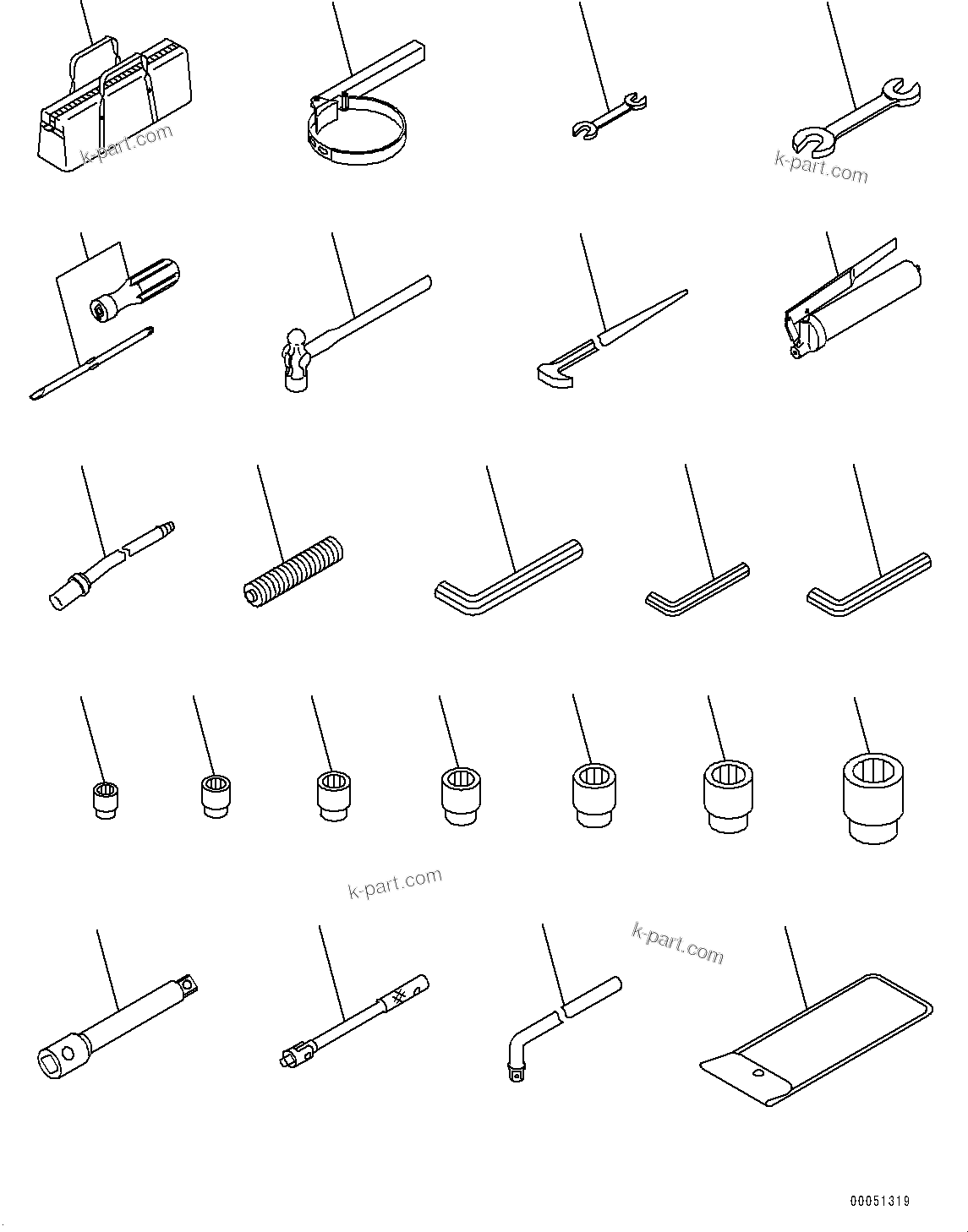 k-part.com

k-part.com

k-part.com

k-part.com

00051319