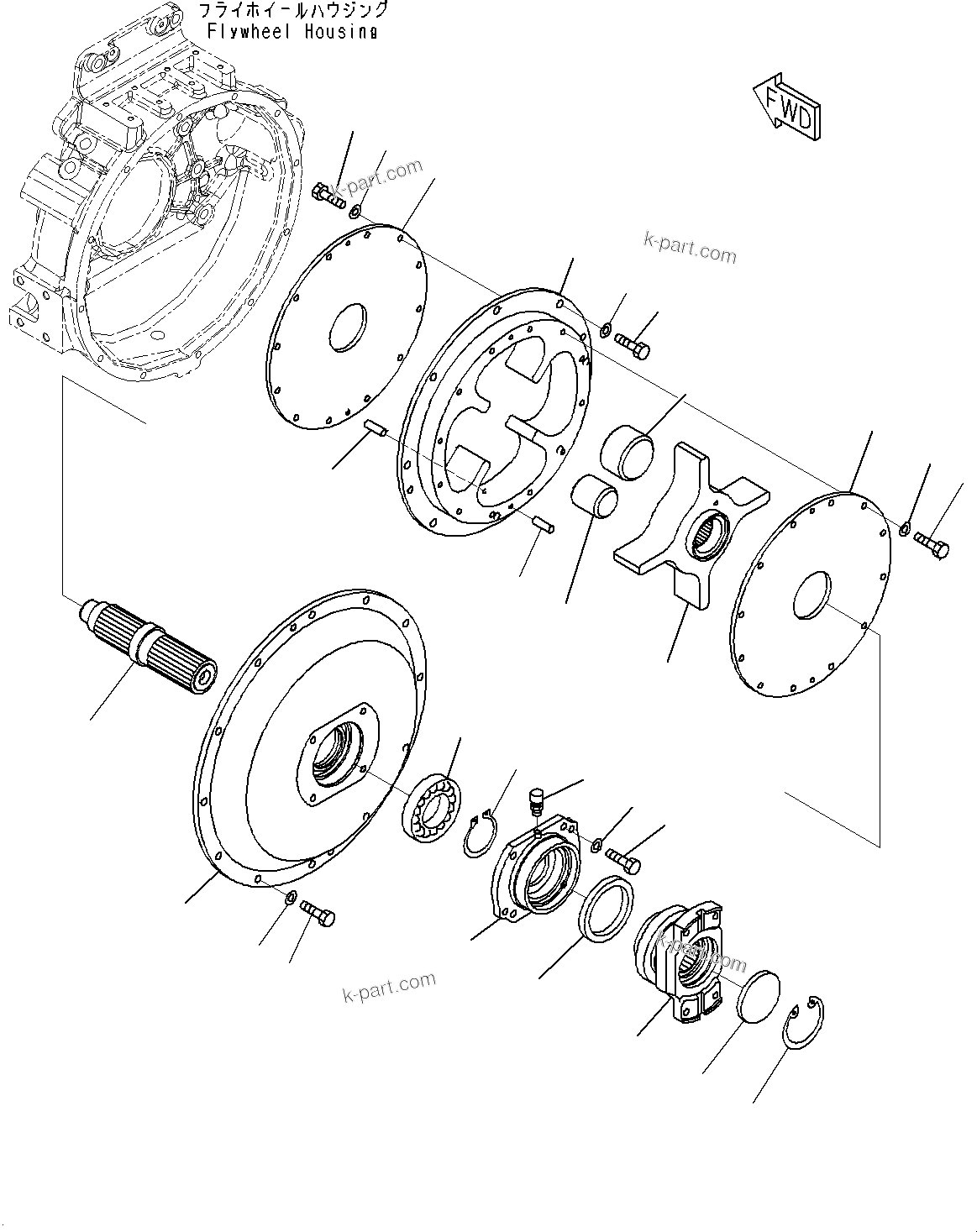 フライホイールハウジング
Flywheel Housing

FWD

k-part.com

k-part.com

k-part.com

k-part.com