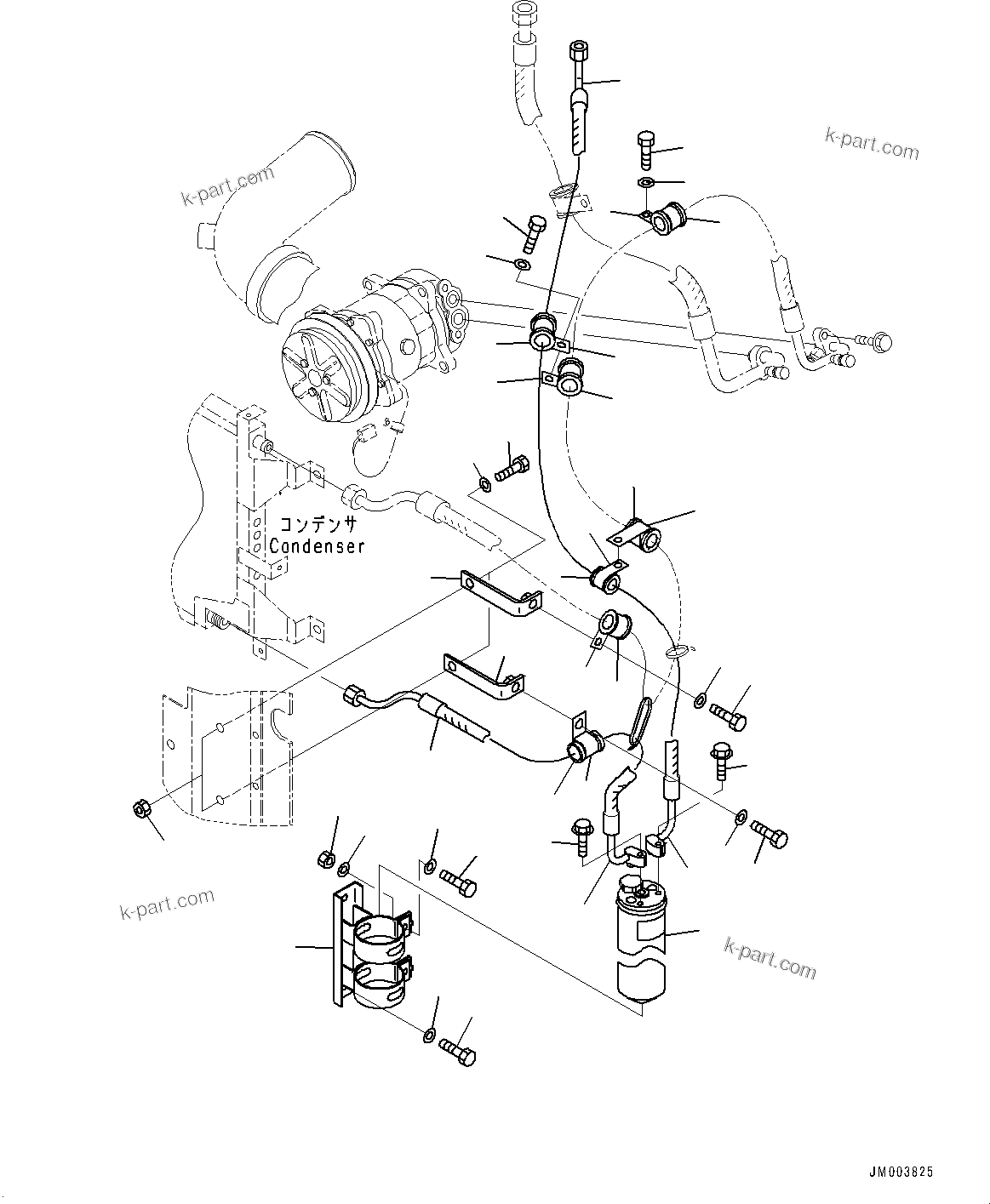 k-part.com

k-part.com

コンデンサ
Condenser

k-part.com

k-part.com

JM003825