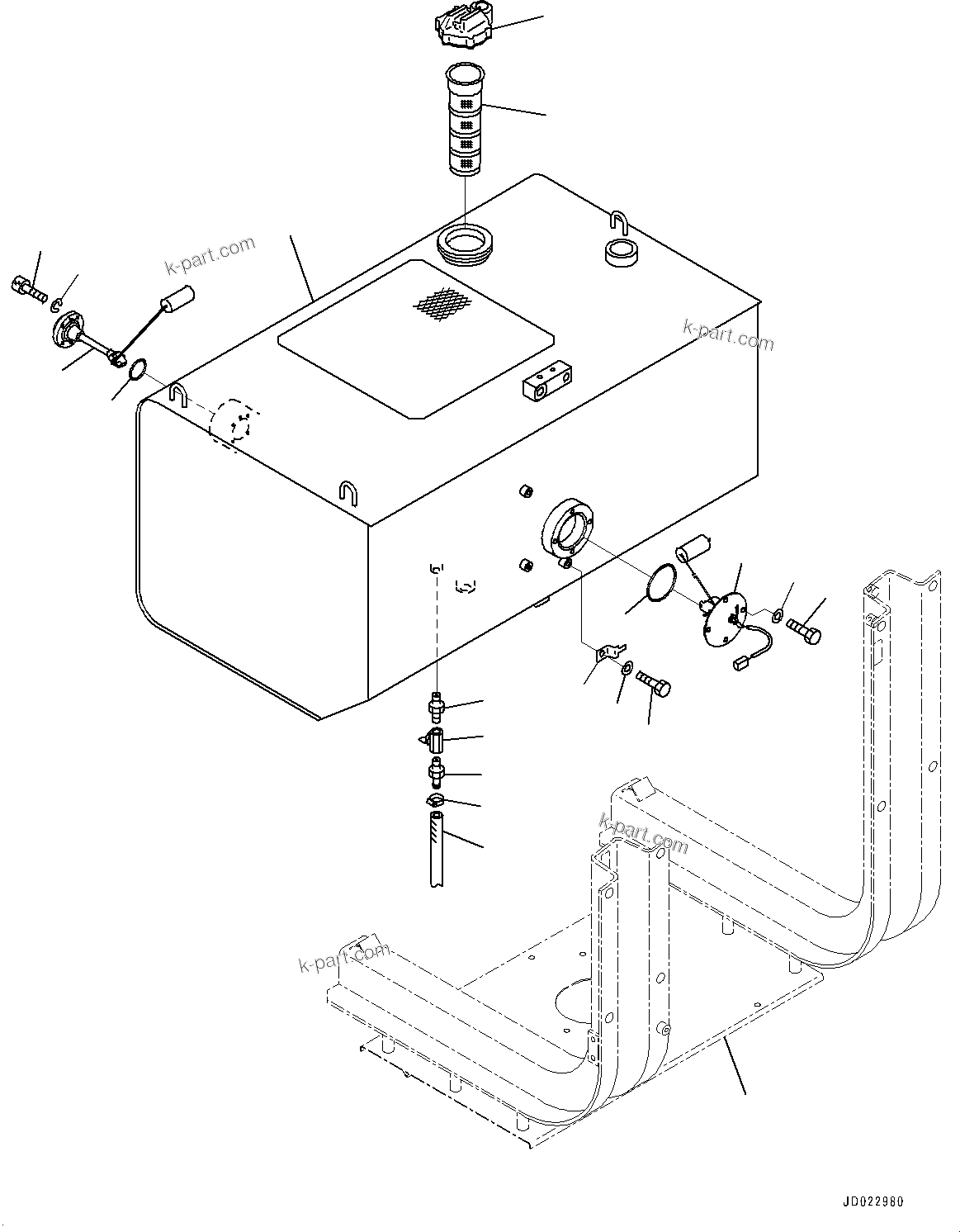 k-part.com

k-part.com

k-part.com

k-part.com

JD022980