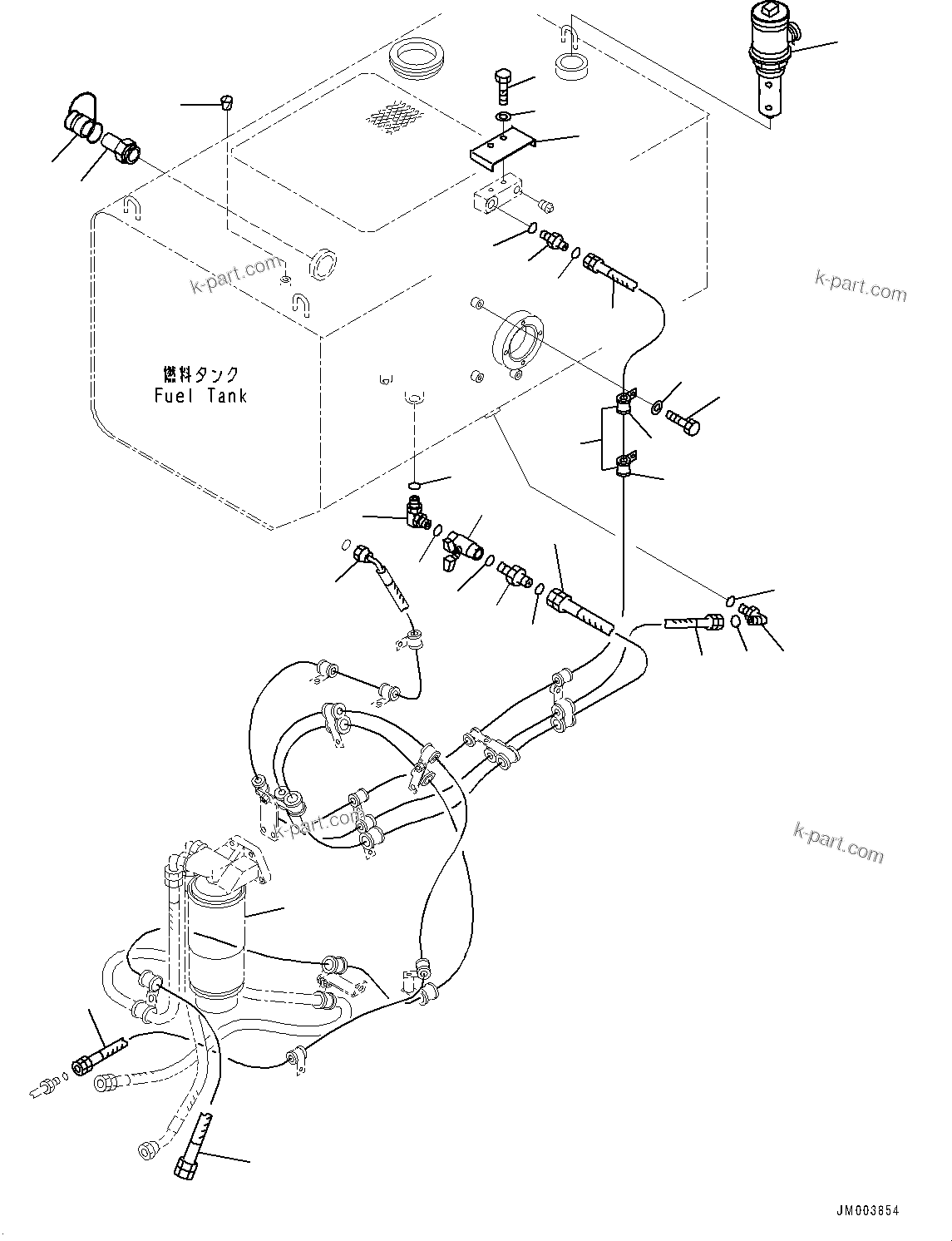 k-part.com

k-part.com

燃料タンク
Fuel Tank

k-part.com

k-part.com

JM003854