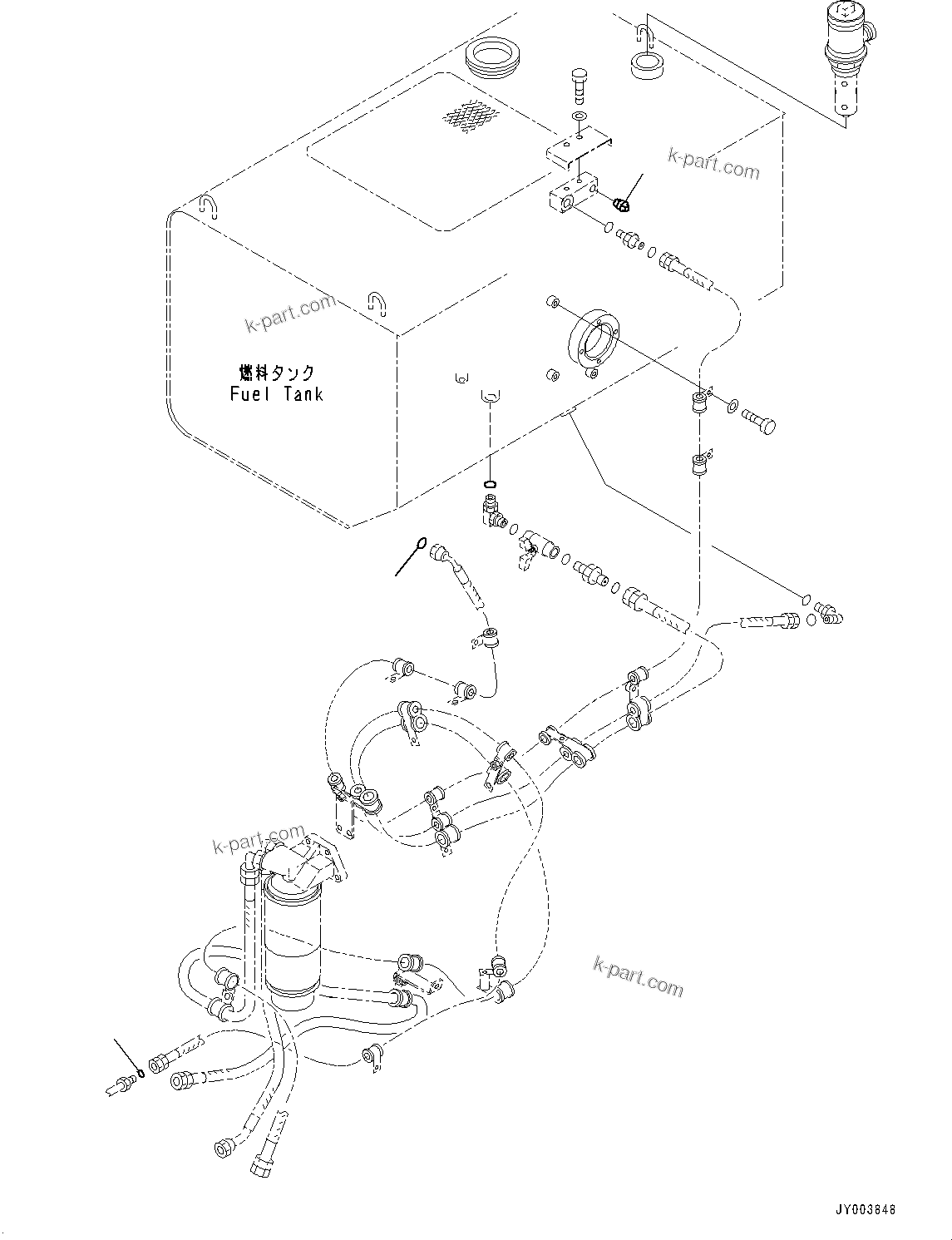 k-part.com

k-part.com

燃料タンク
Fuel Tank

k-part.com

k-part.com

JY003848