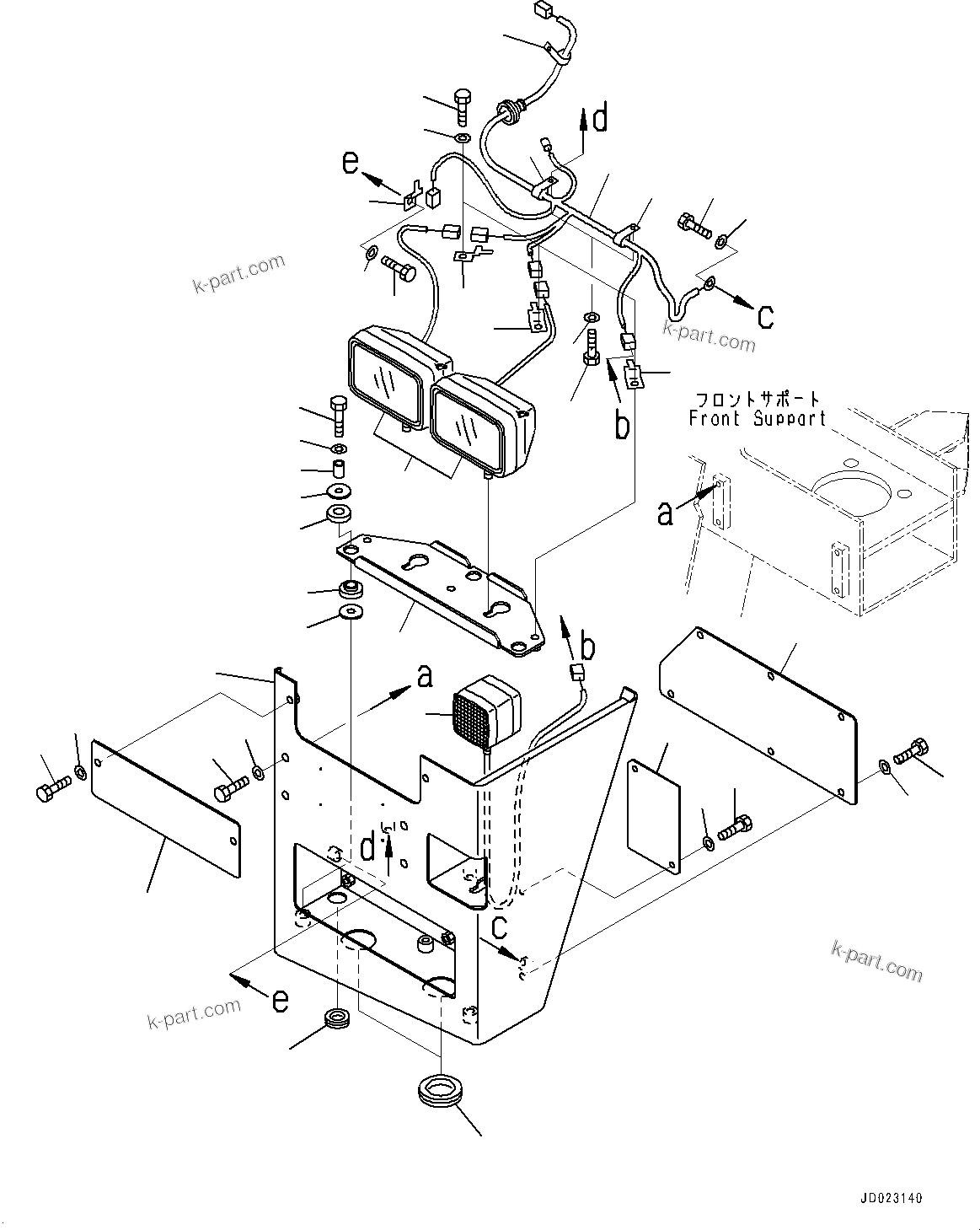 d
e
k-part.com
c
k-part.com
b
フロントサポート
Front Support
a
b
a
d
c
k-part.com
e
k-part.com
JD023140