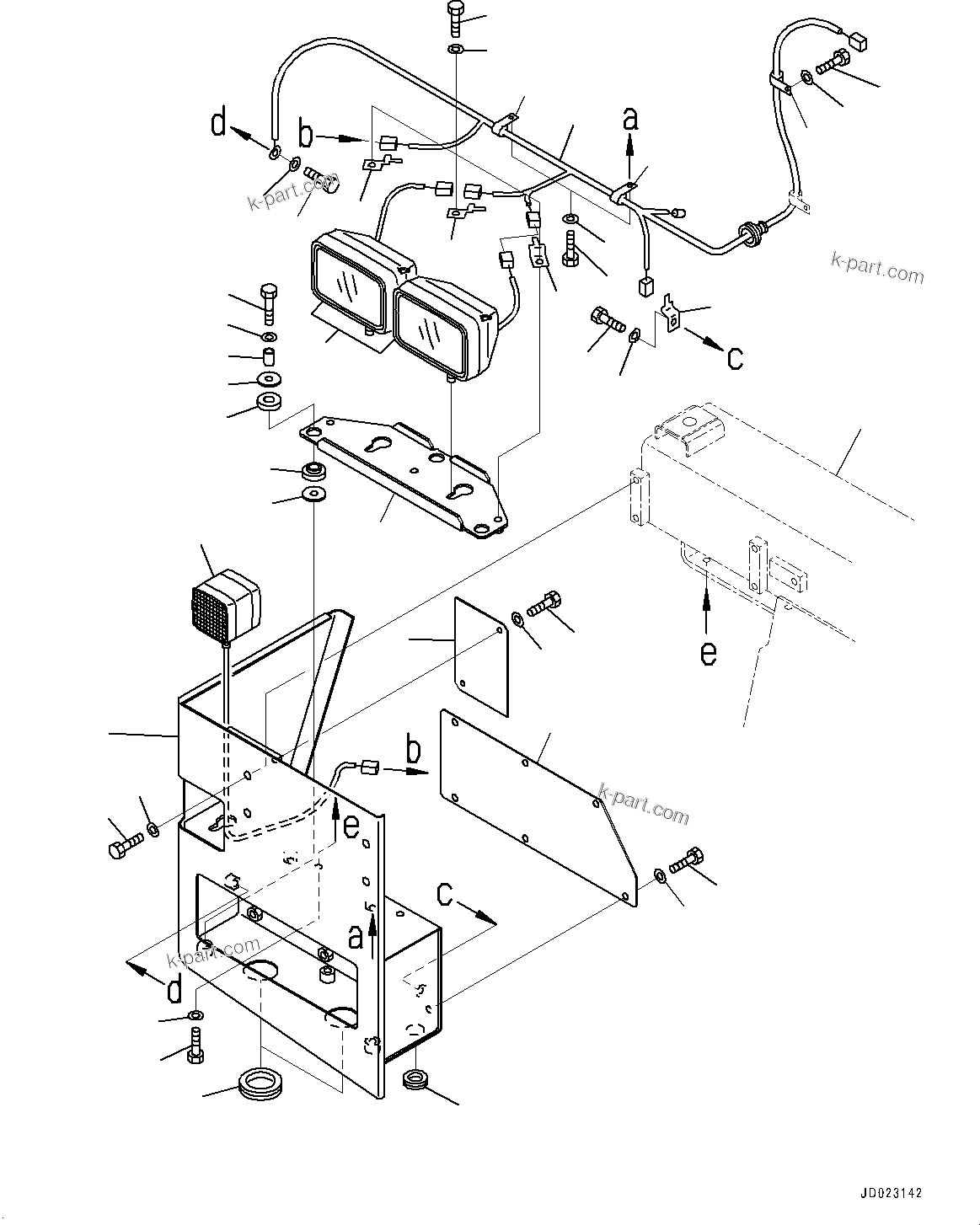 d
b
a
k-part.com
k-part.com
c
e
b
k-part.com
e
c
a
k-part.com
d
JD023142