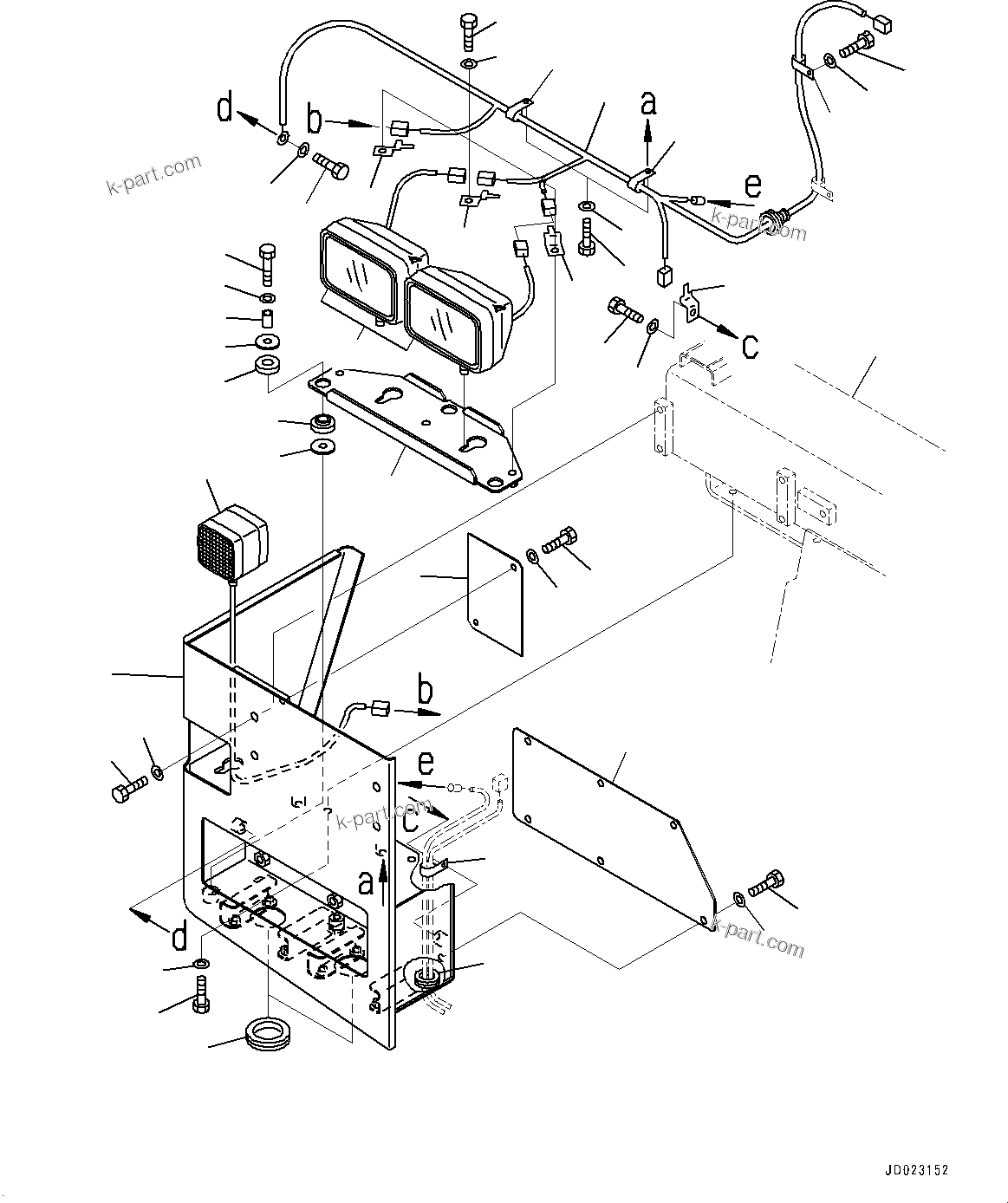 d
b
a
e
c
k-part.com
k-part.com
b
e
c
a
d
k-part.com
k-part.com
JD023152