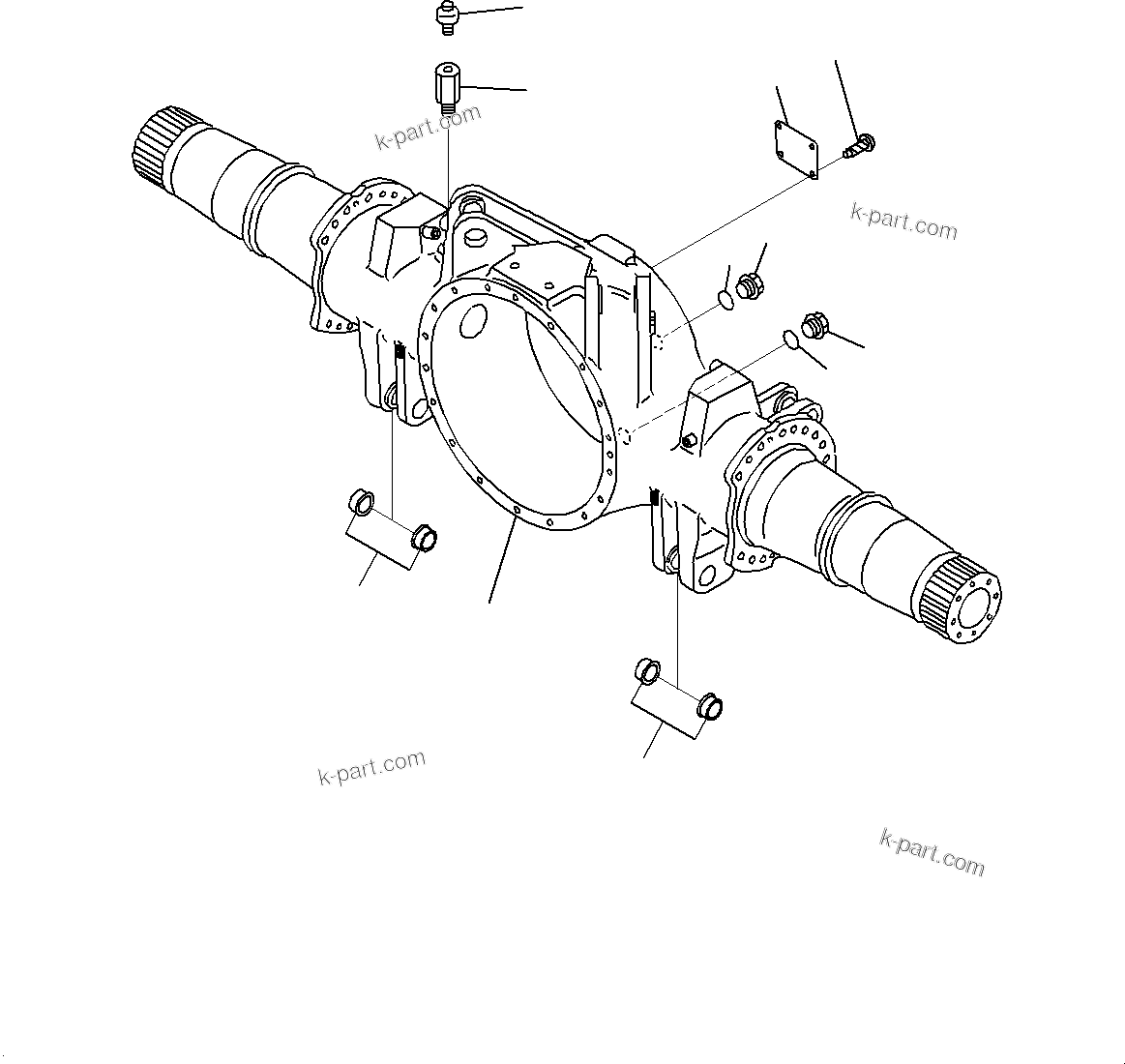 k-part.com

k-part.com

k-part.com

k-part.com