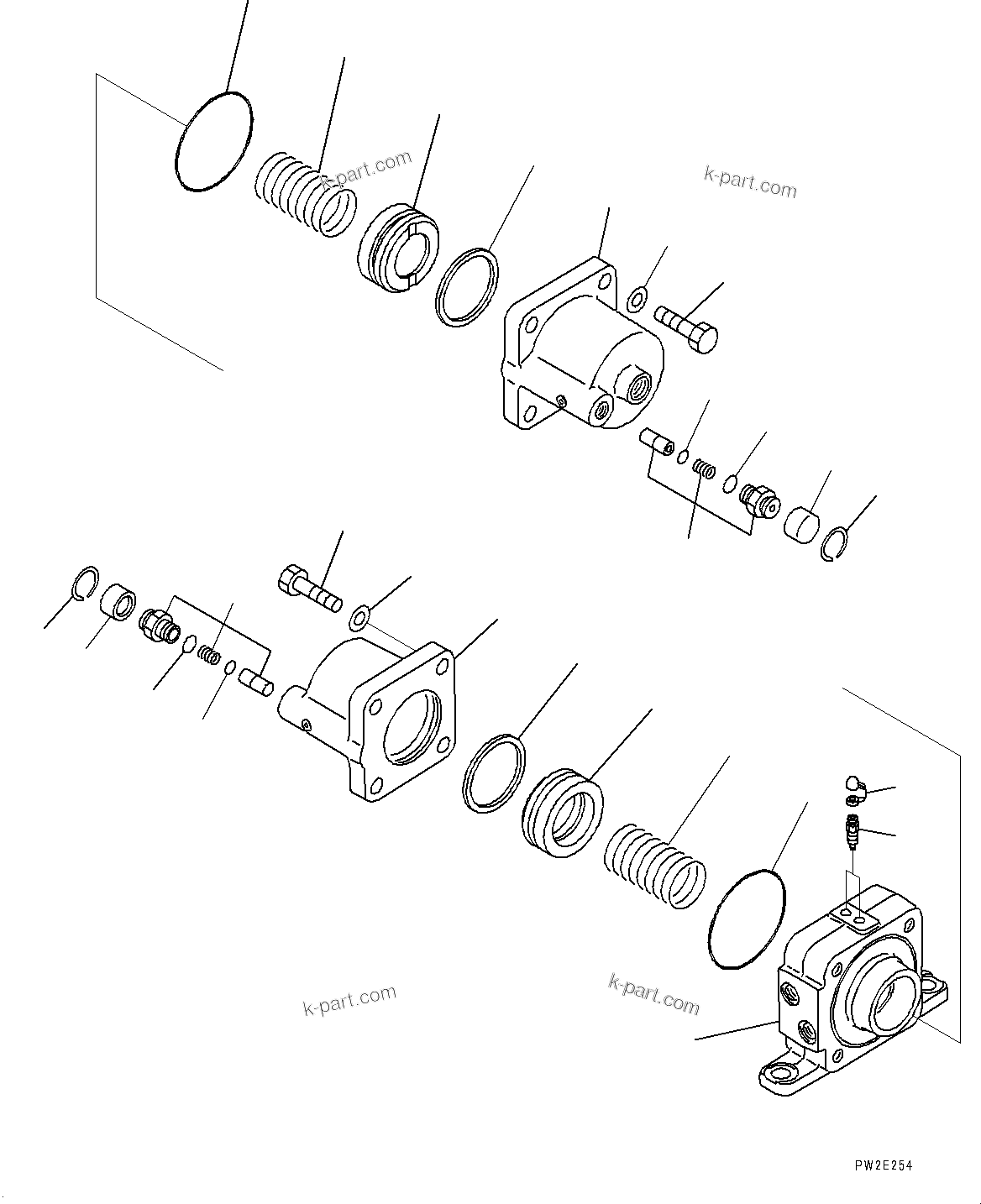 k-part.com

k-part.com

k-part.com

k-part.com

PW2E254