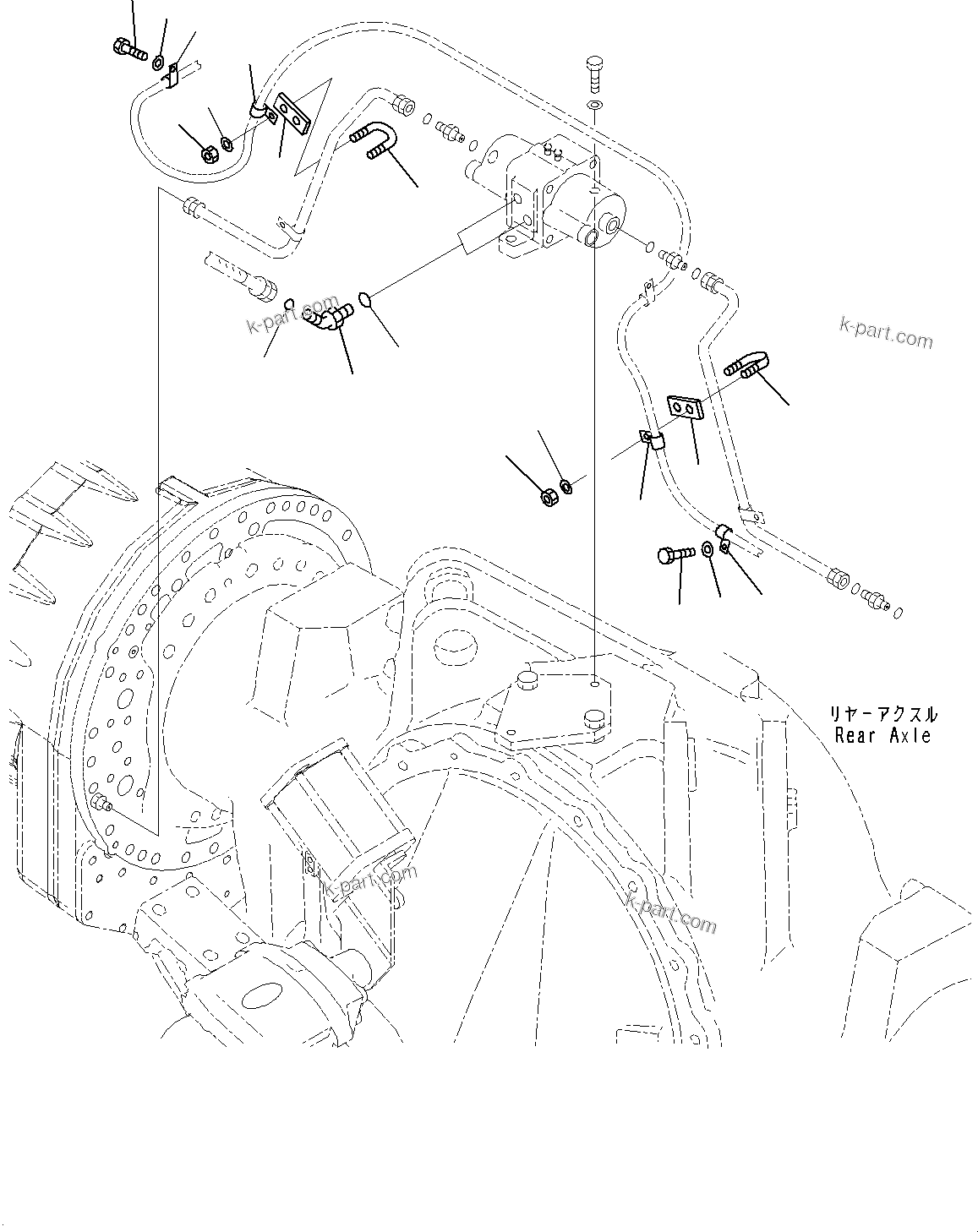 k-part.com

k-part.com

リヤーアクスル
Rear Axle

k-part.com

k-part.com