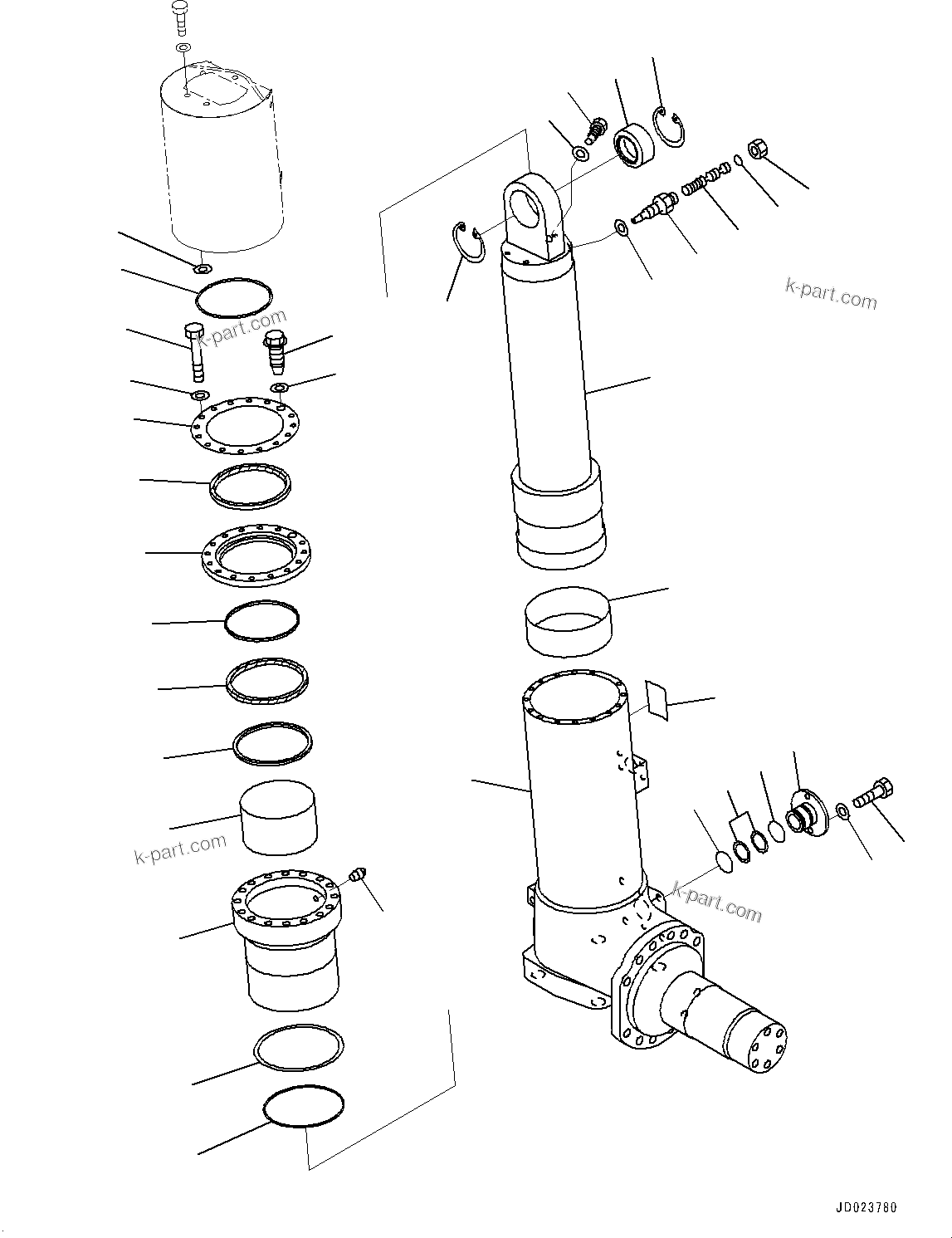 k-part.com

k-part.com

k-part.com

k-part.com

JD023780