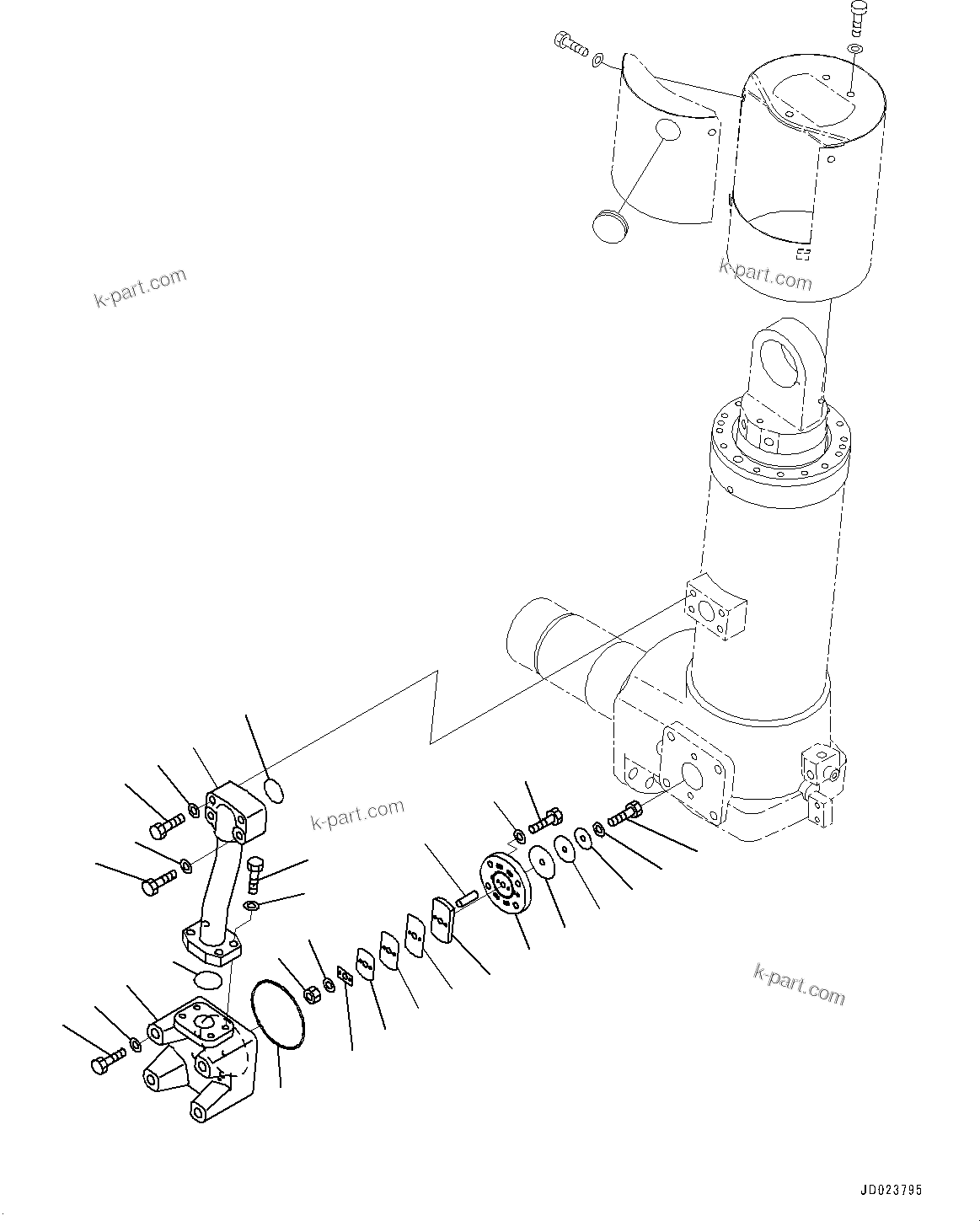 k-part.com

k-part.com

k-part.com

k-part.com

JD023795