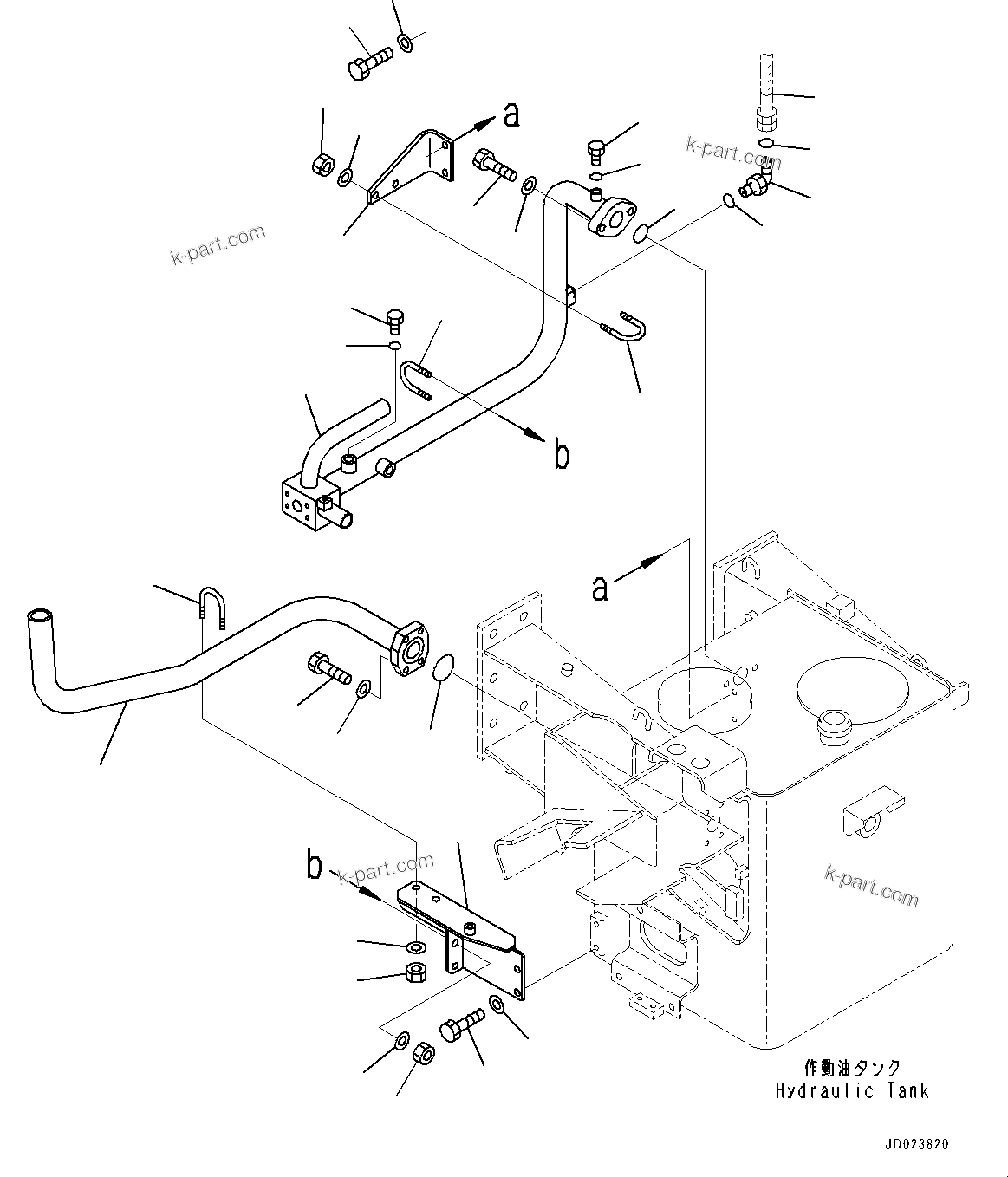 a

k-part.com

k-part.com

b

a

b

k-part.com

k-part.com

作動油タンク
Hydraulic Tank

JD023820