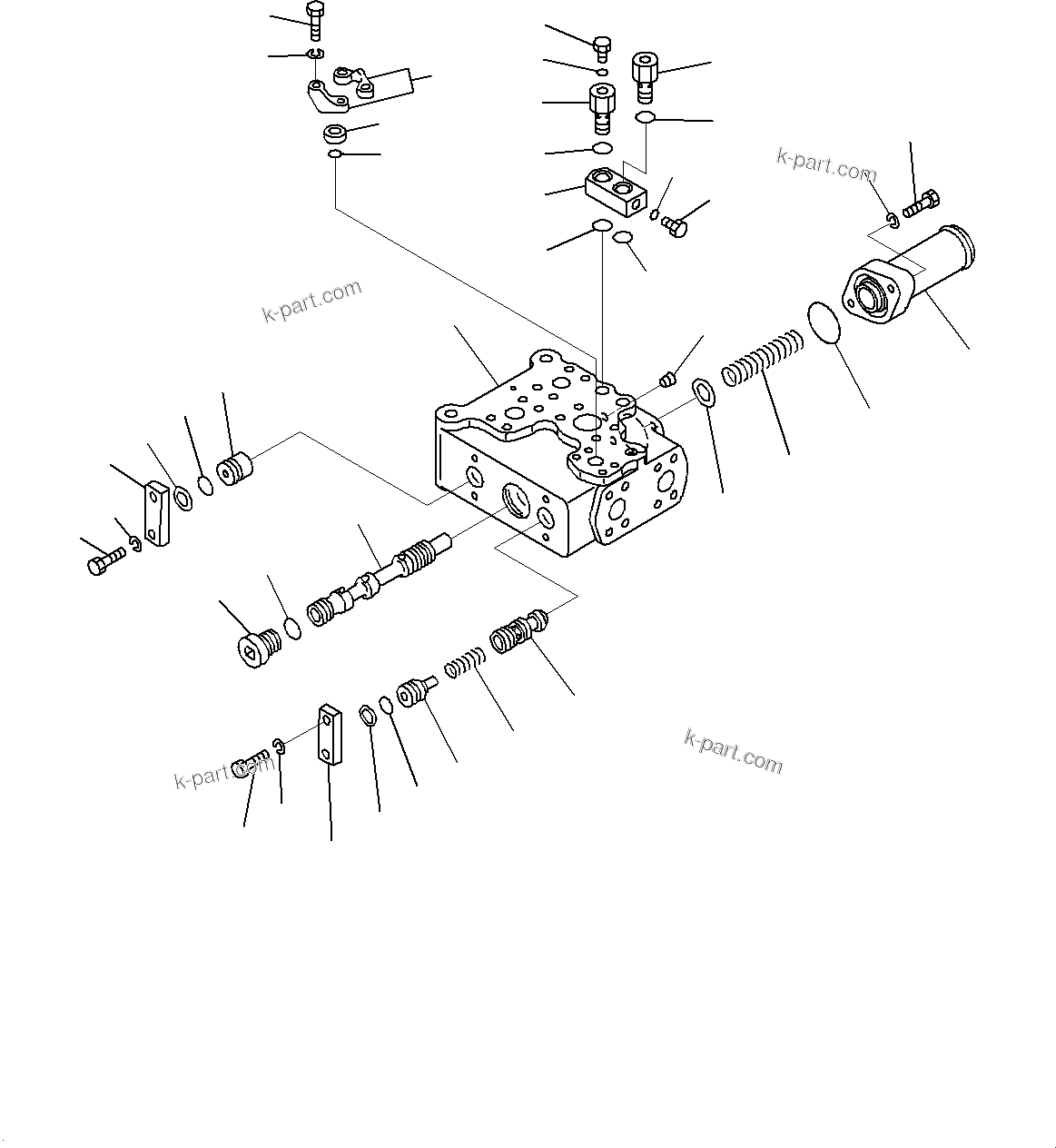 k-part.com

k-part.com

k-part.com

k-part.com