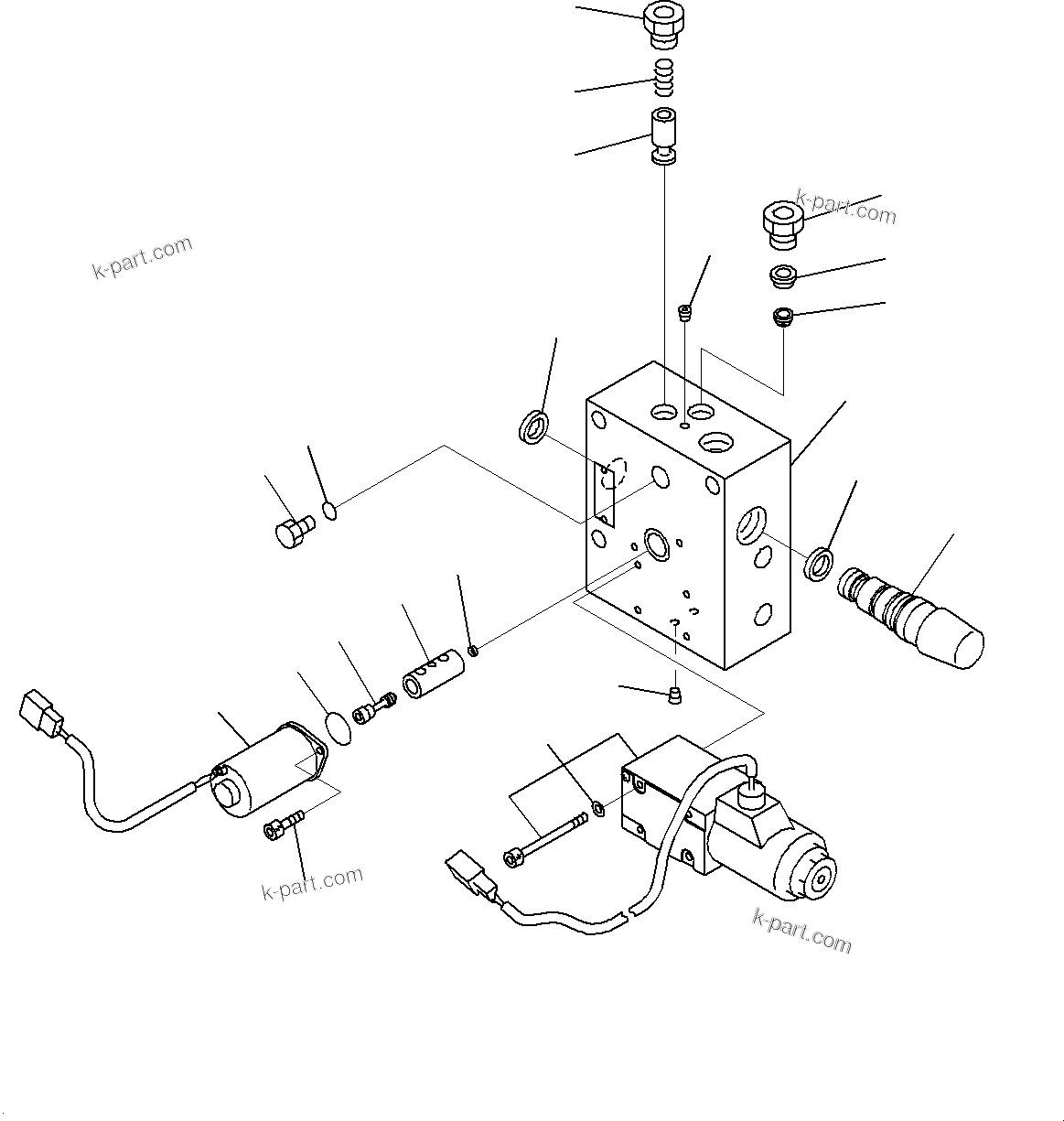 k-part.com

k-part.com

k-part.com

k-part.com