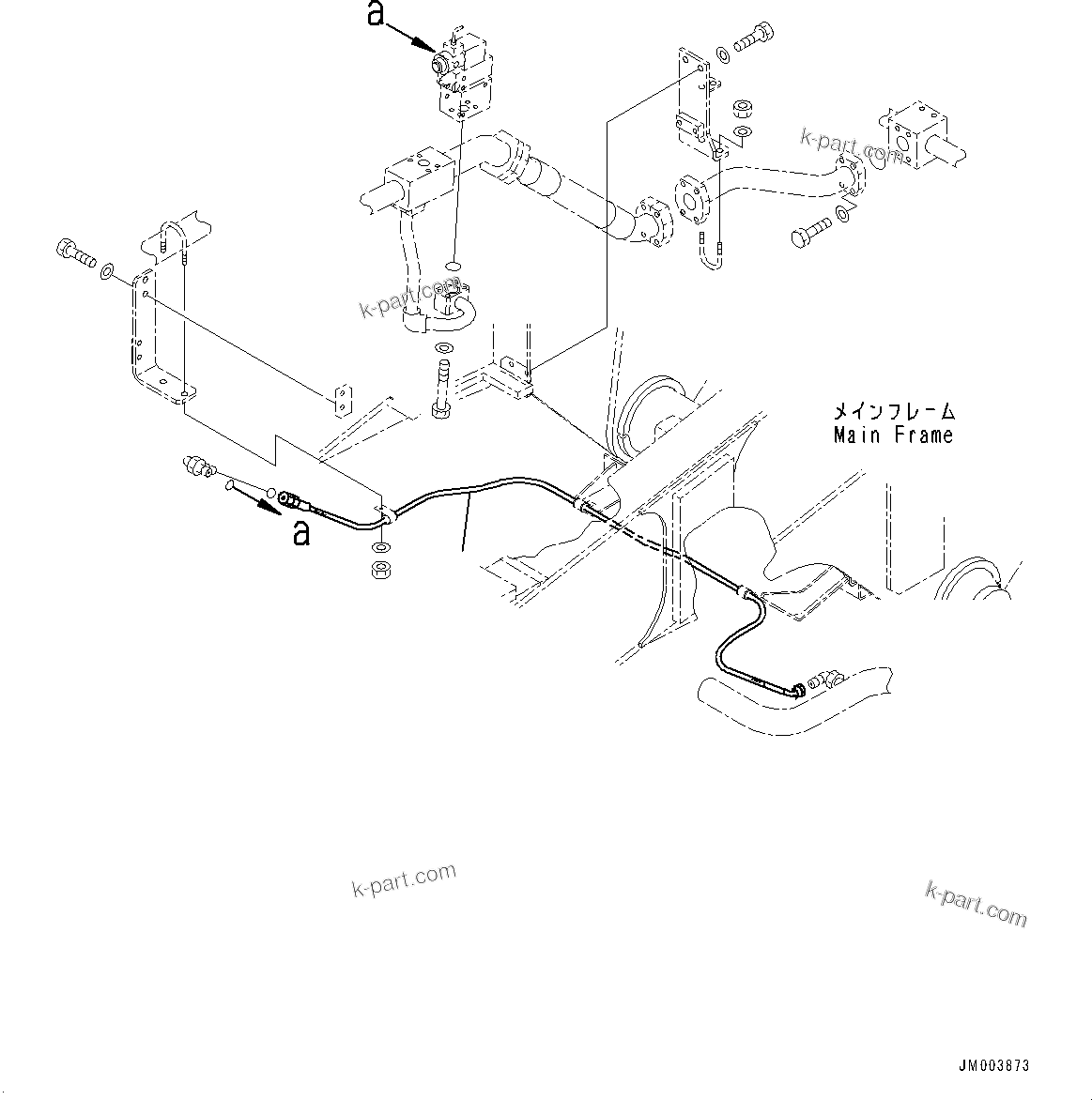 a

k-part.com

k-part.com

メインフレーム
Main Frame

a

k-part.com

k-part.com

JM003873