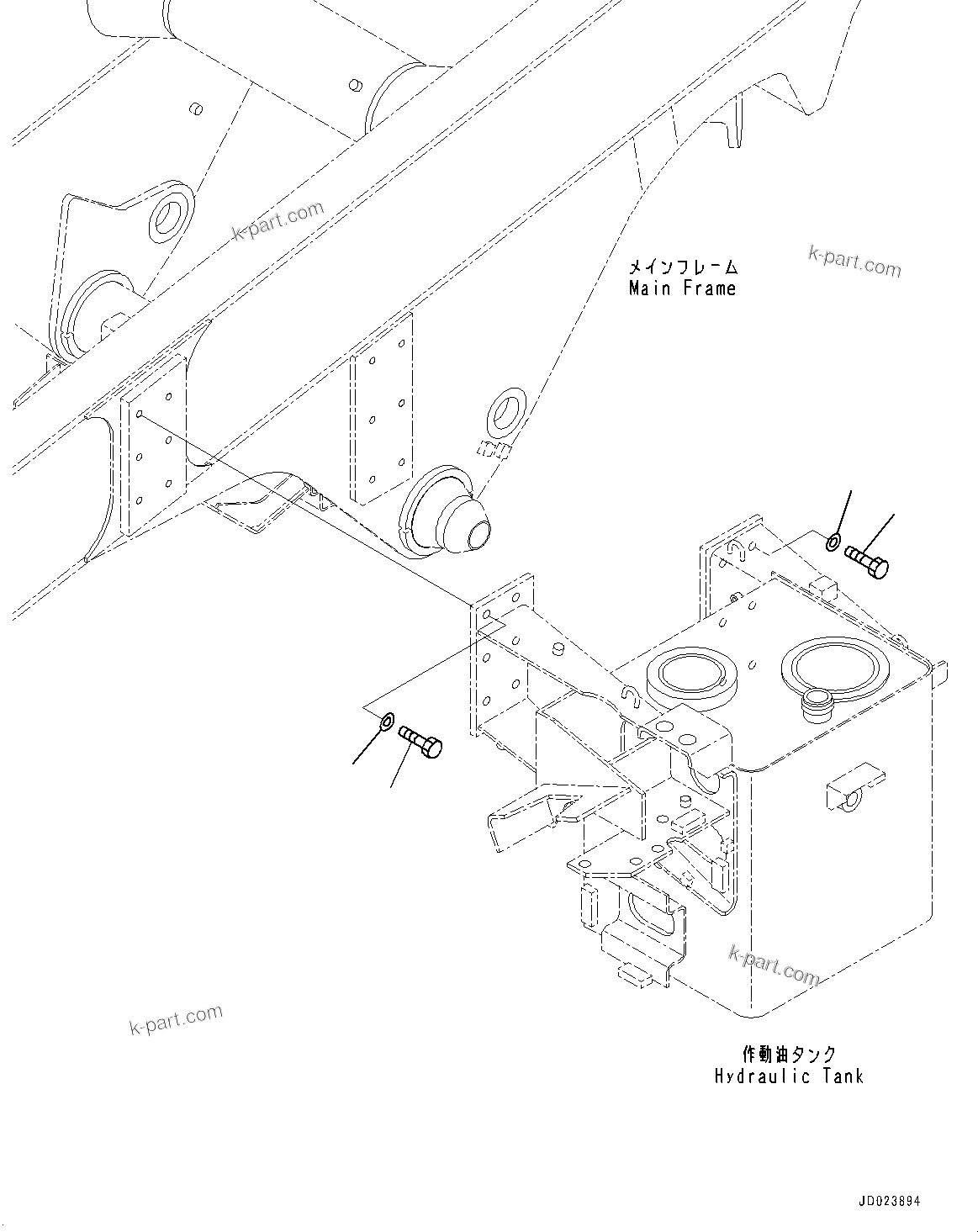 k-part.com

k-part.com

メインフレーム
Main Frame

k-part.com

k-part.com

作動油タンク
Hydraulic Tank

JD023894