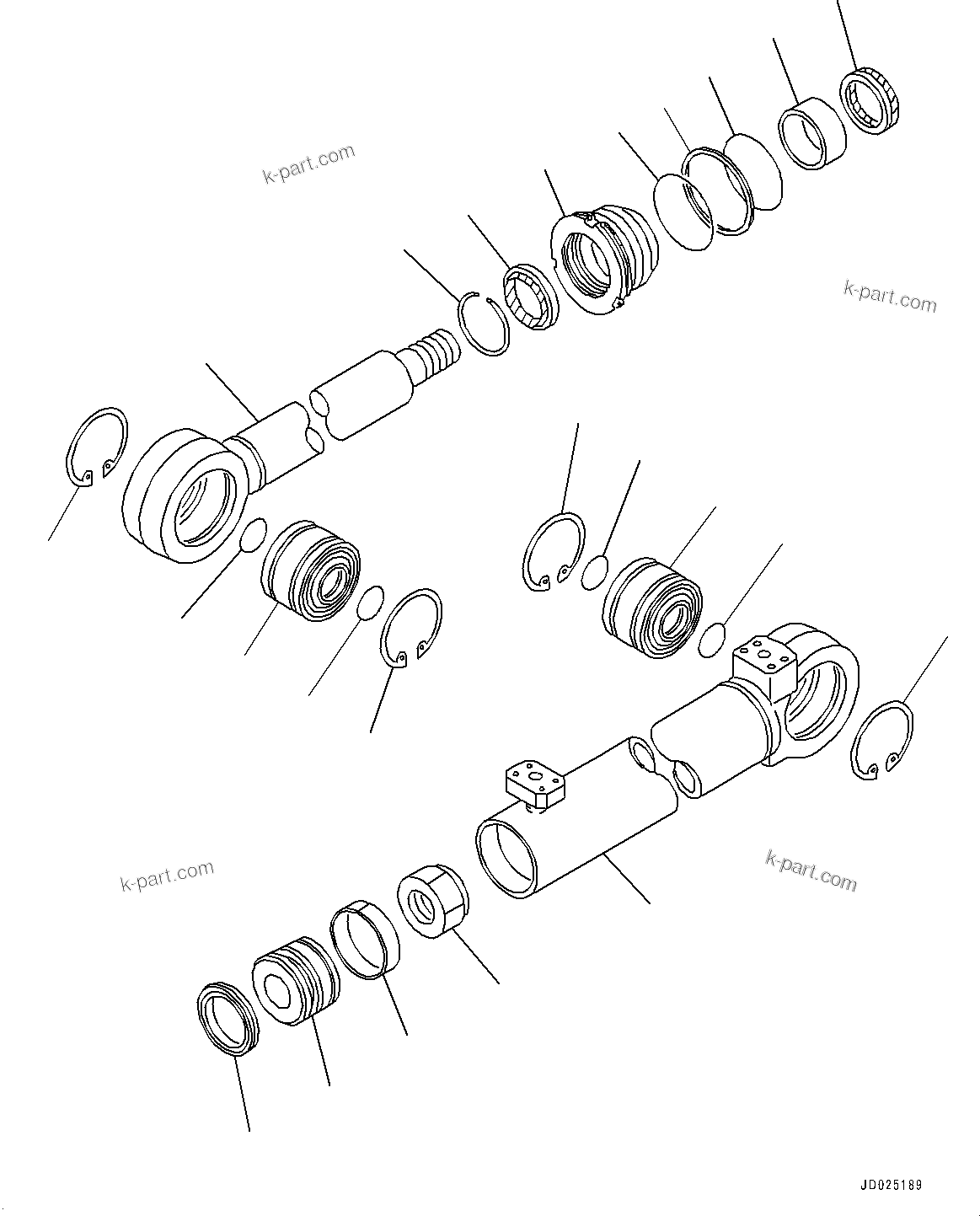 k-part.com

k-part.com

k-part.com

k-part.com

JD025189