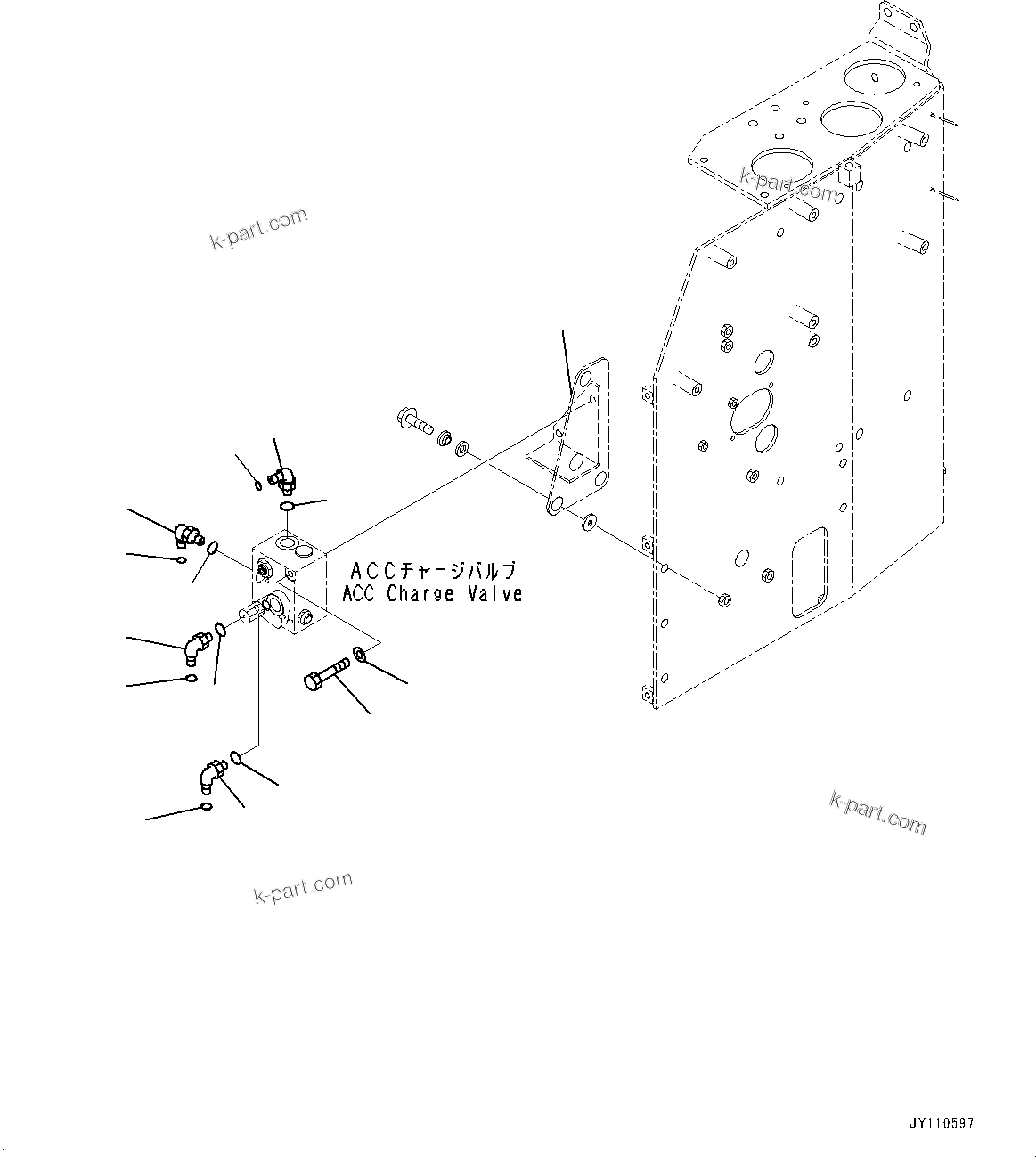 k-part.com

k-part.com

ACCチャージバルブ
ACC Charge Valve

k-part.com

k-part.com

JY110597