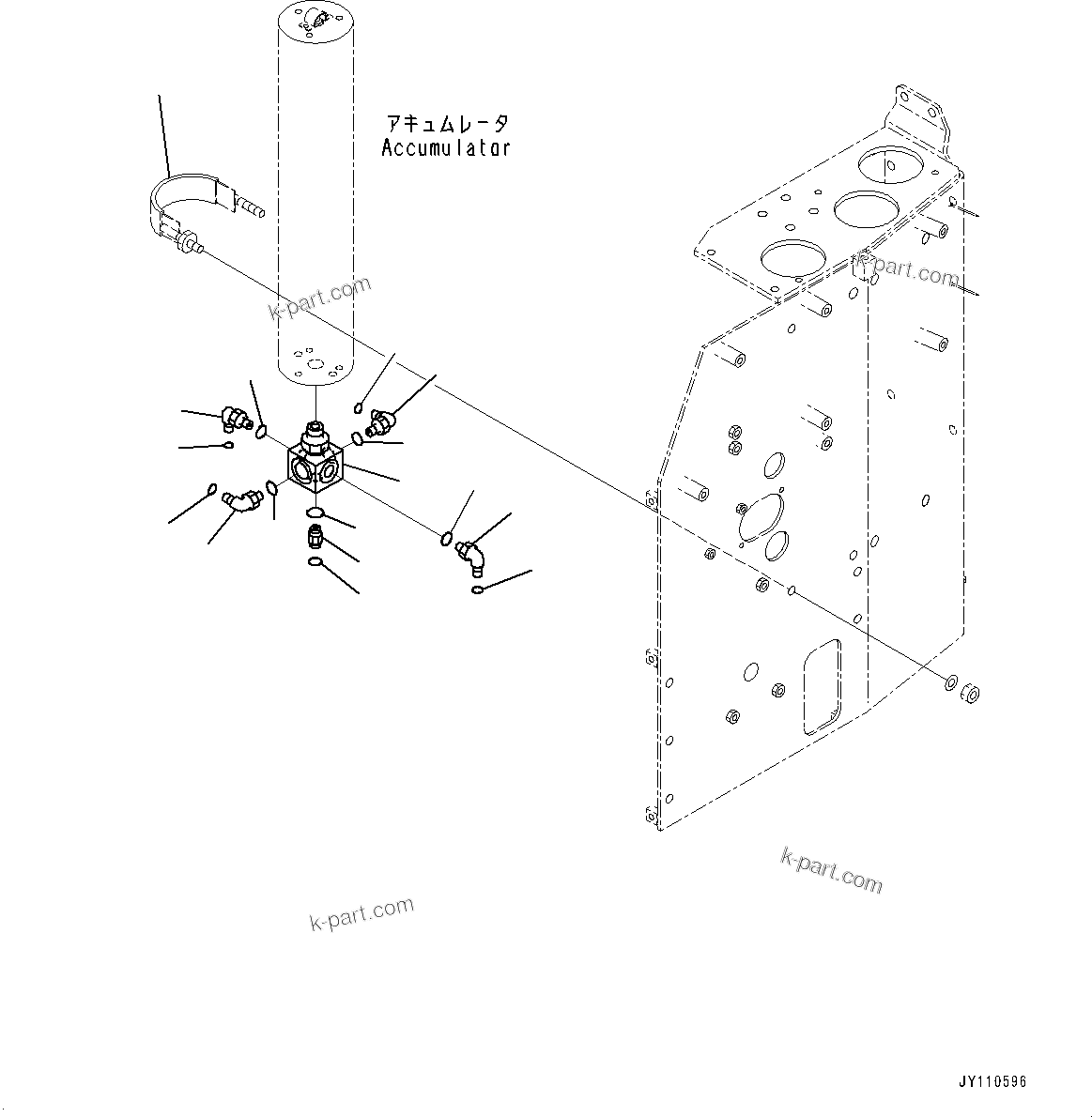 アキュムレータ
Accumulator

k-part.com

k-part.com

k-part.com

k-part.com

JY110596