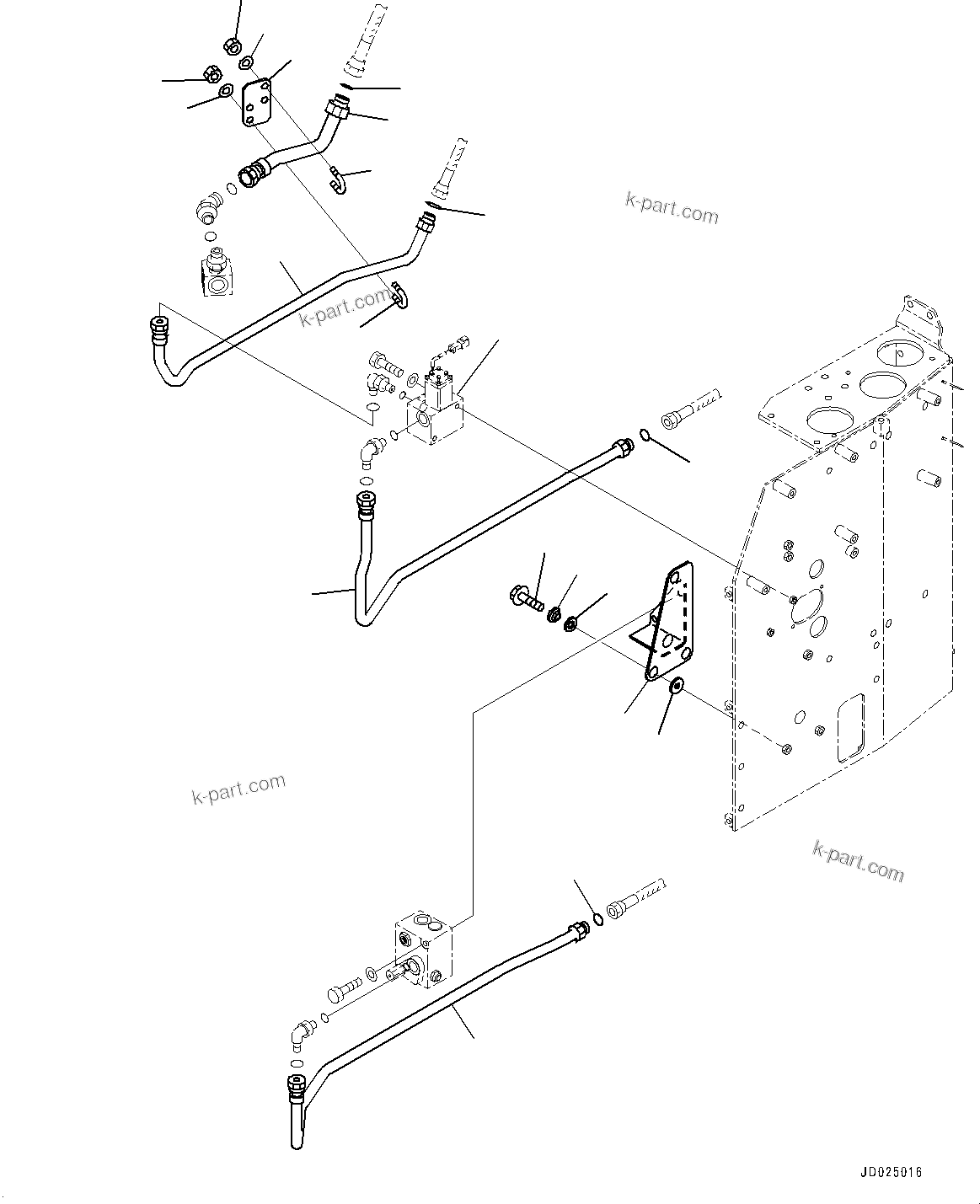 k-part.com

k-part.com

k-part.com

k-part.com

JD025016