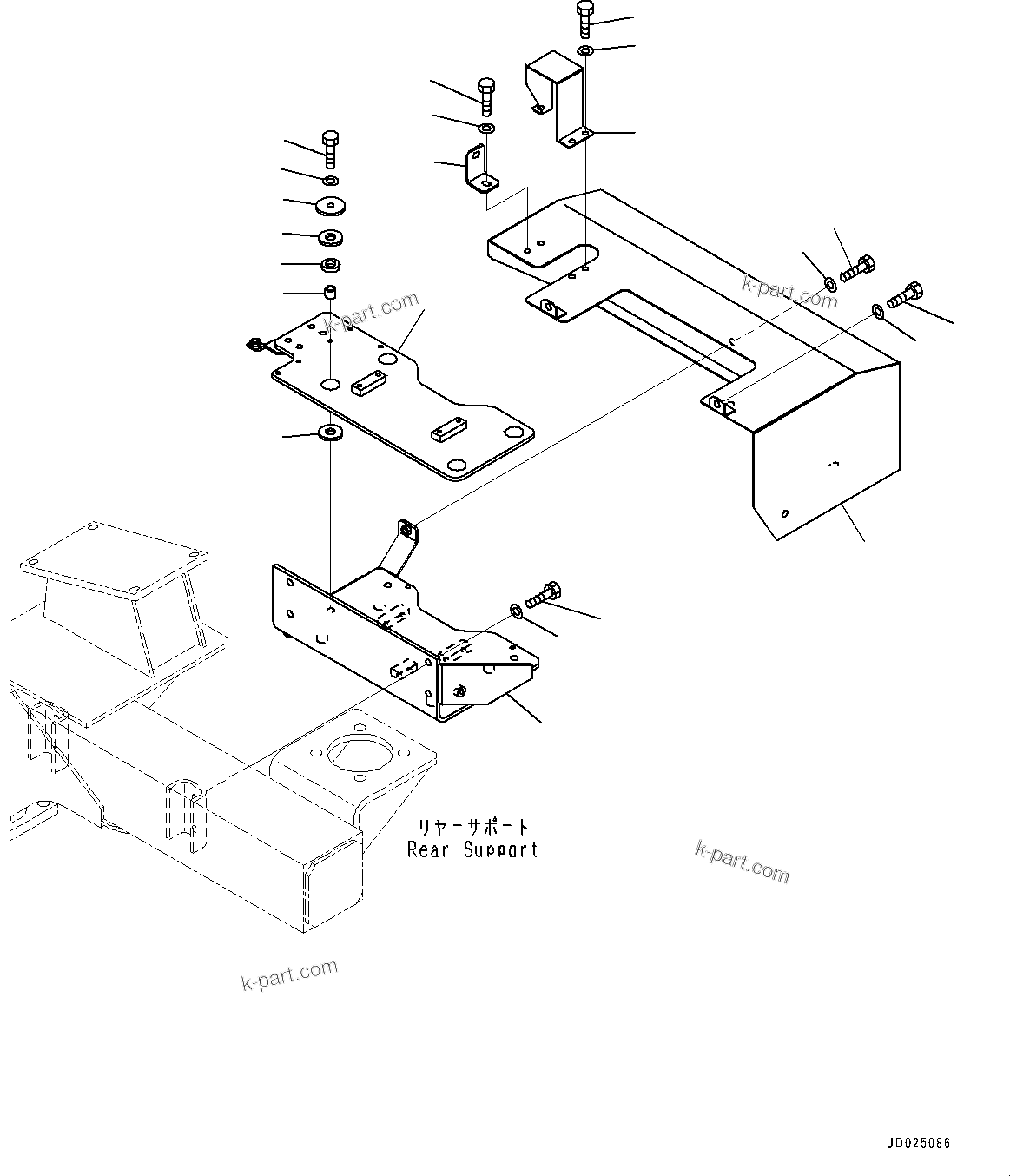 k-part.com

k-part.com

リヤーサポート
Rear Support

k-part.com

k-part.com

JD025086