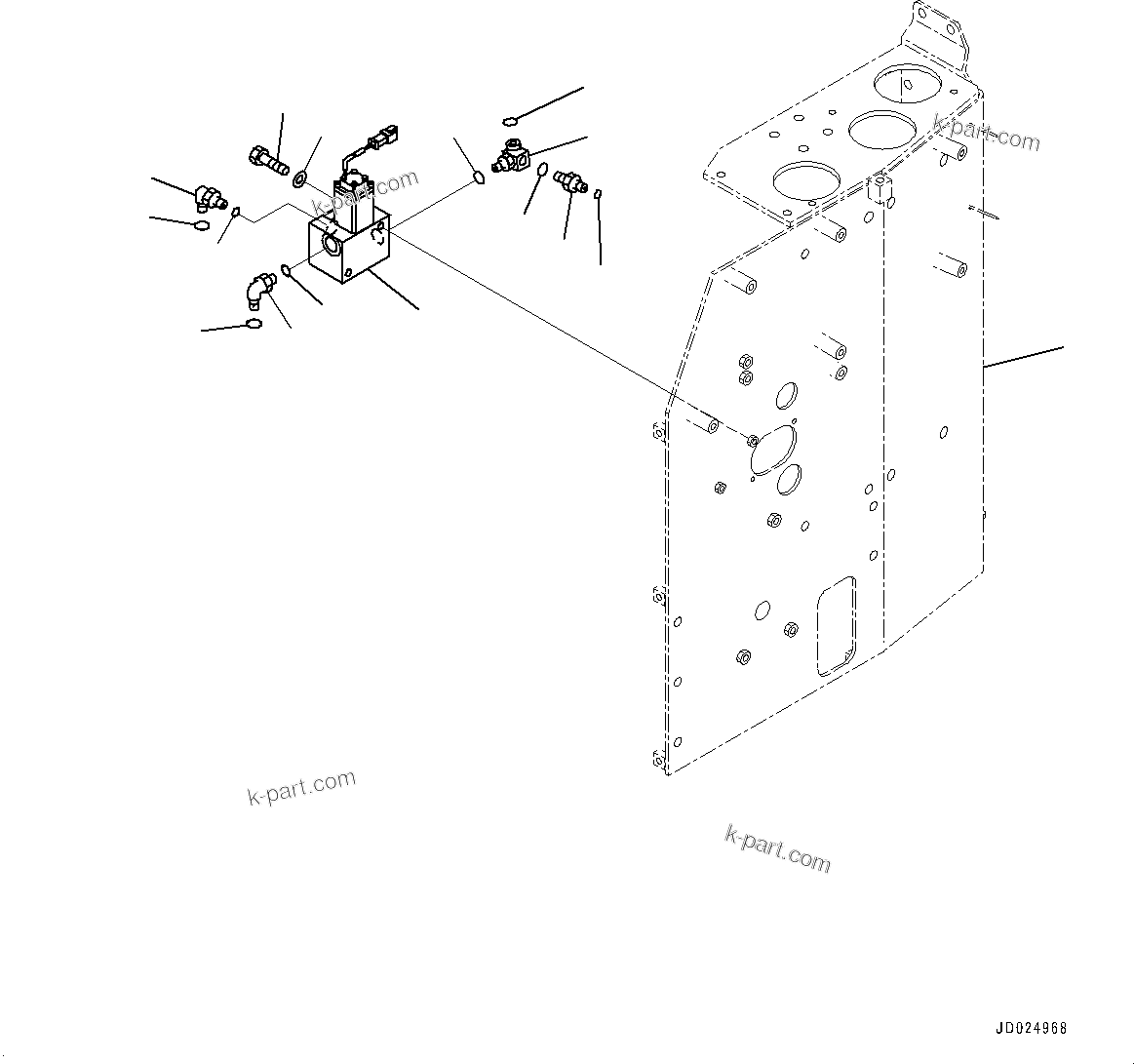 k-part.com

k-part.com

k-part.com

k-part.com

JD024968