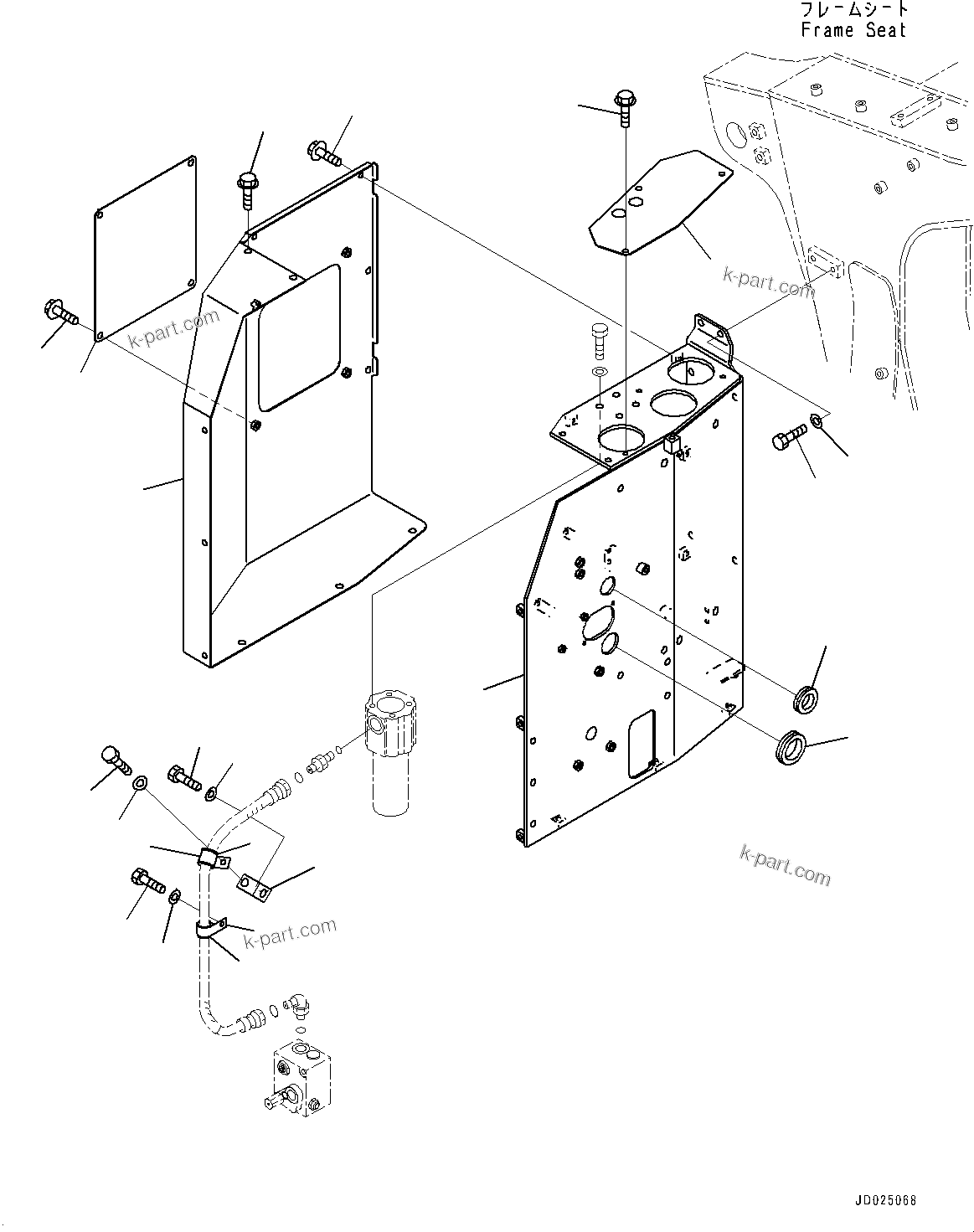 フレームシート
Frame Seat

k-part.com

k-part.com

k-part.com

k-part.com

JD025068