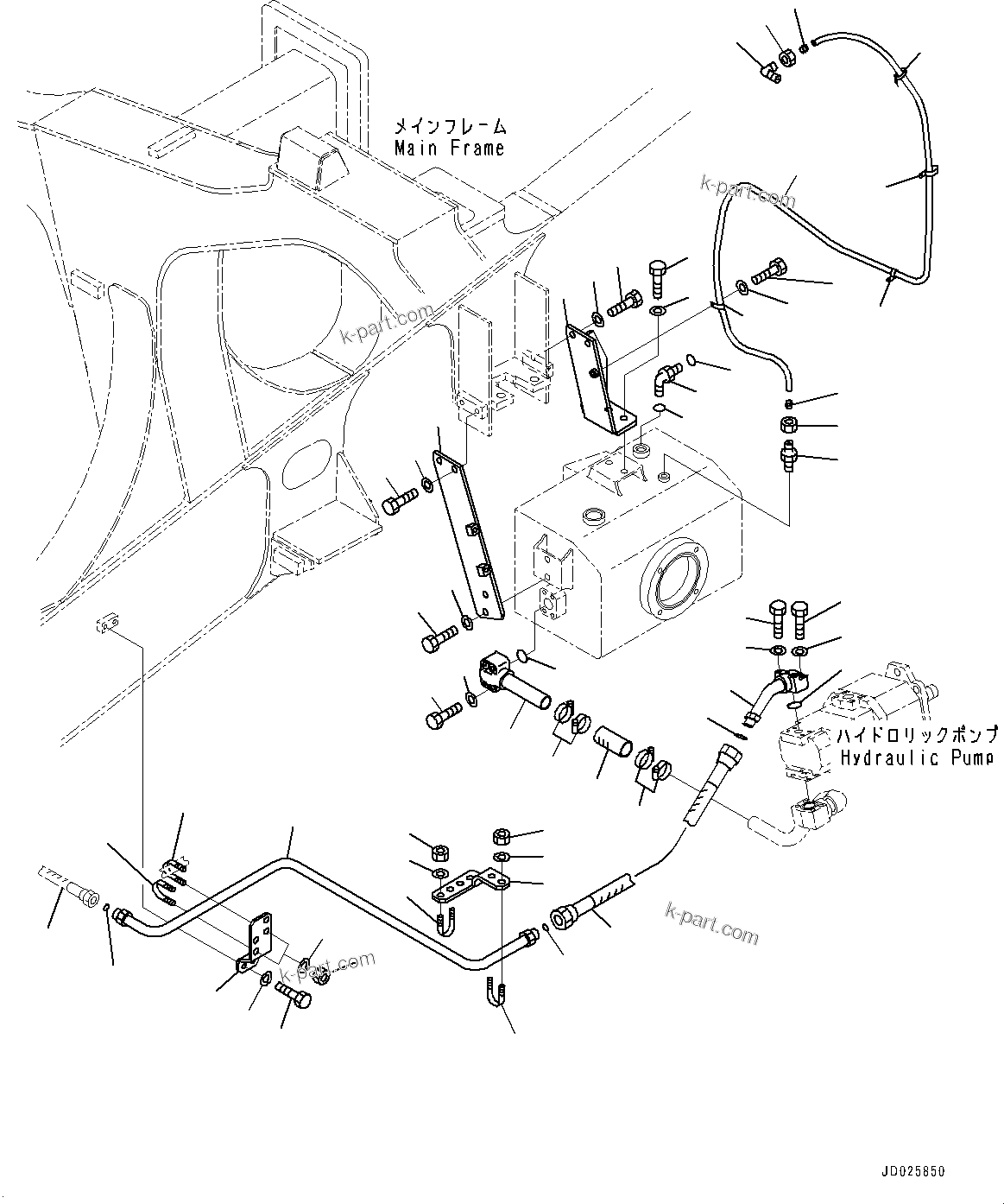 メインフレーム
Main Frame

k-part.com

k-part.com

ハイドロリックポンプ
Hydraulic Pump

k-part.com

k-part.com

JD025850