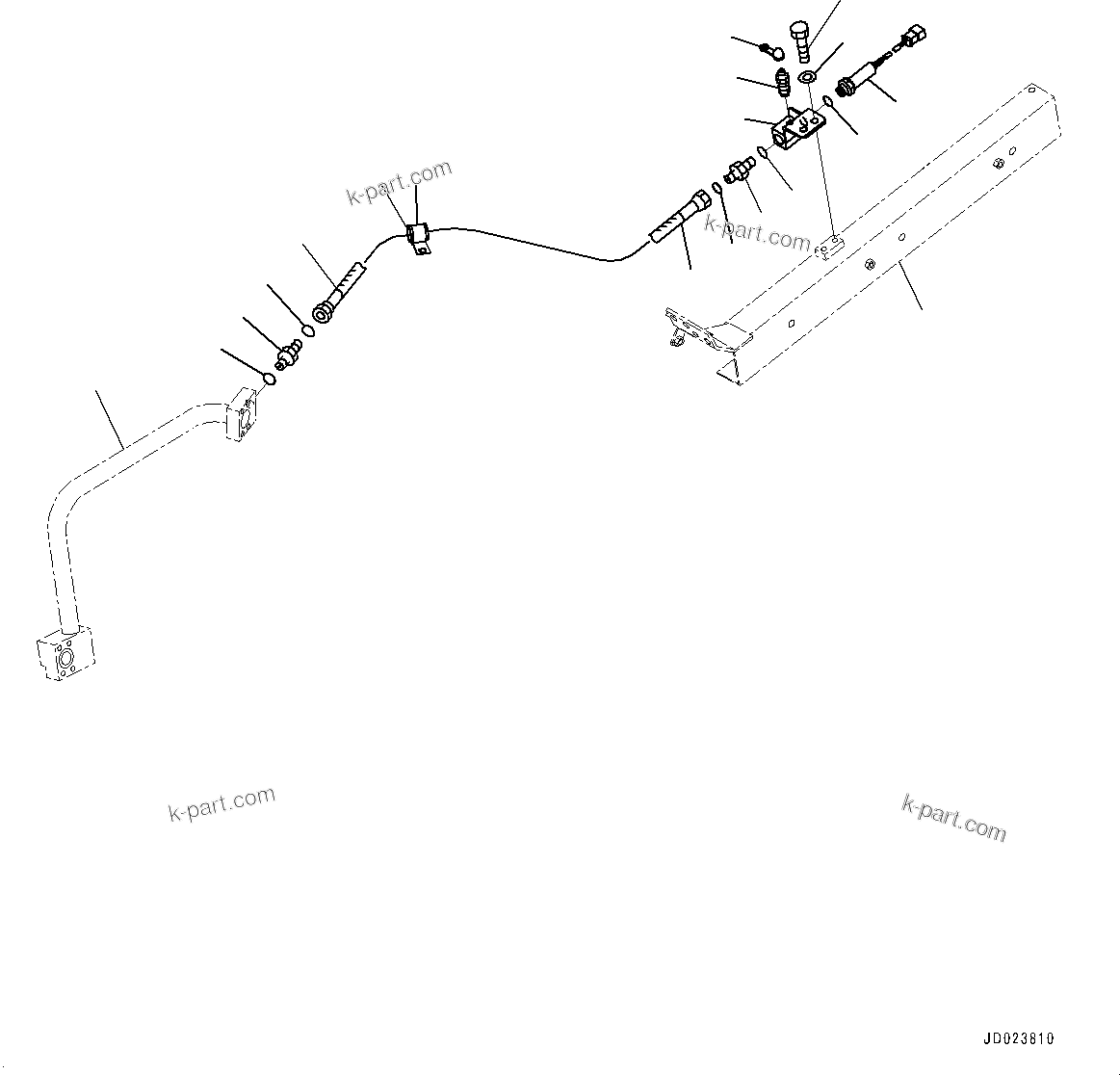 k-part.com

k-part.com

k-part.com

k-part.com

JD023810