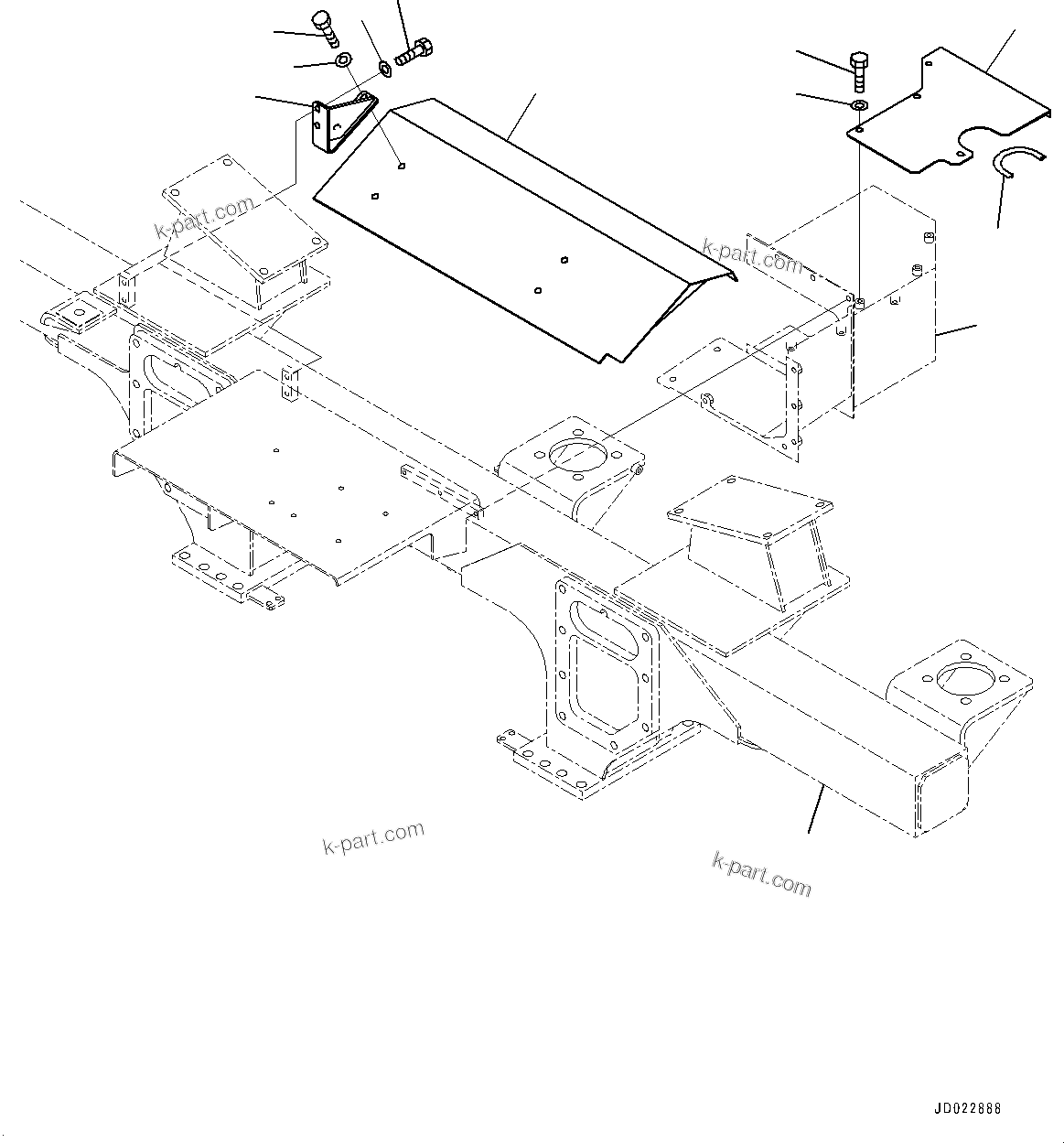 k-part.com
k-part.com
k-part.com
k-part.com
JD022888