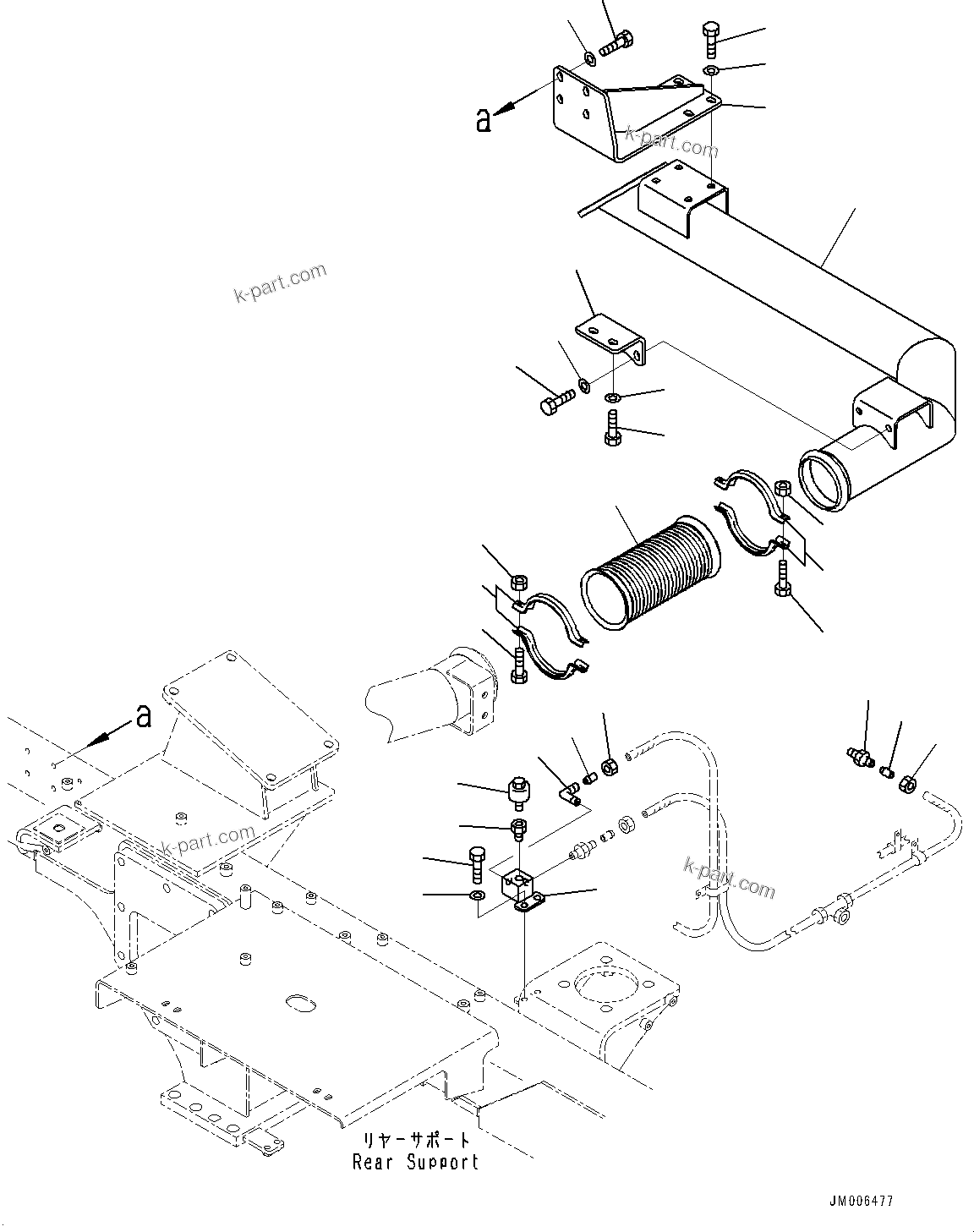 a

k-part.com

k-part.com

a

k-part.com

k-part.com

リヤーサポート
Rear Support

JM006477