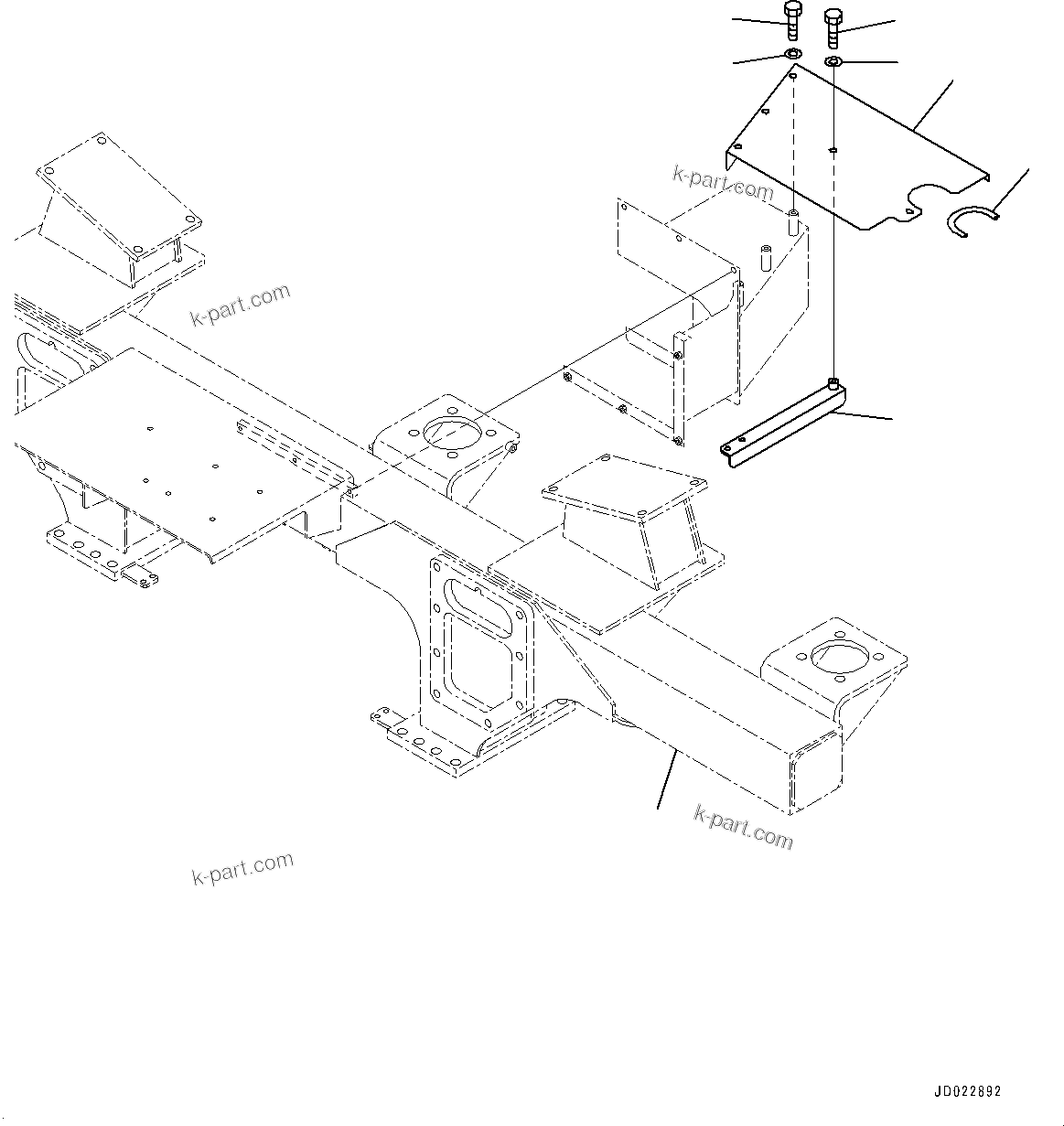 k-part.com

k-part.com

k-part.com

k-part.com

JD022892